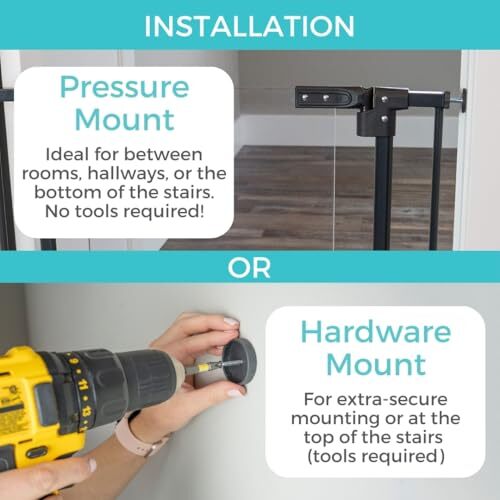 INSTALLATION

Pressure Mount

Ideal for between rooms, hallways, or the bottom of the stairs. No tools required!

OR

Hardware Mount

For extra-secure mounting or at the top of the stairs (tools required)

9
11
13