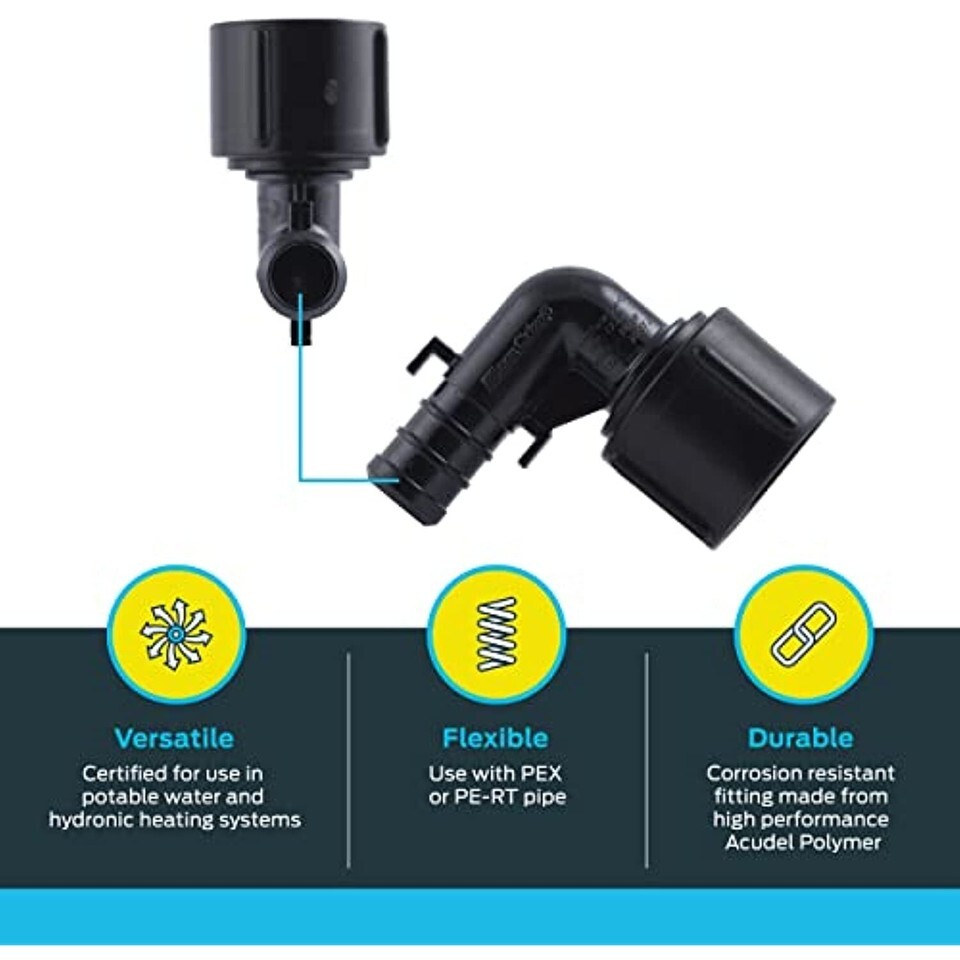 Versatile

Certified for use in potable water and hydronic heating systems

Flexible

Use with PEX or PE-RT pipe

Durable

Corrosion resistant fitting made from high performance Acudel Polymer