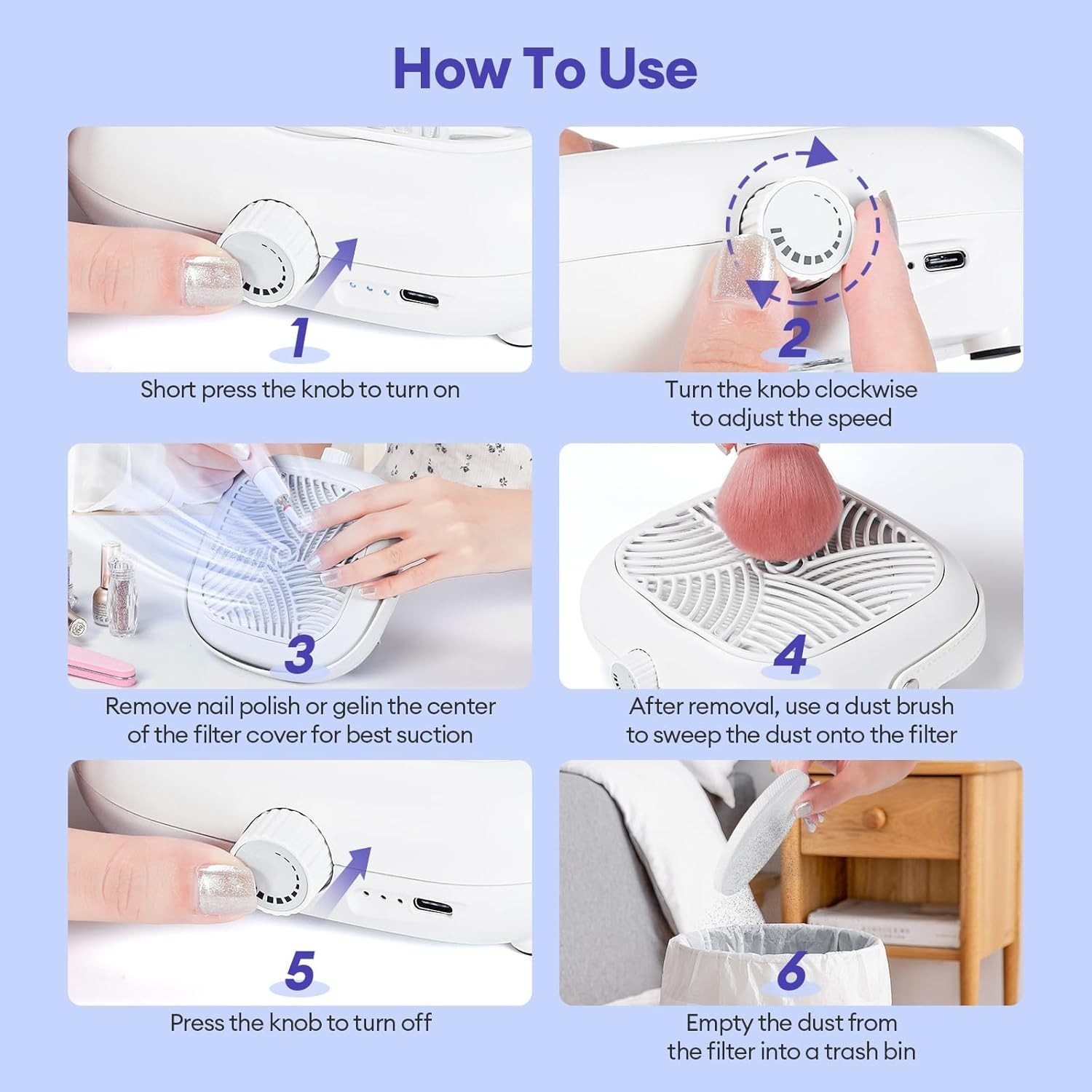 How To Use

1
Short press the knob to turn on

2
Turn the knob clockwise to adjust the speed

3
Remove nail polish or gelin the center of the filter cover for best suction

4
After removal, use a dust brush to sweep the dust onto the filter

5
Press the knob to turn off

6
Empty the dust from the filter into a trash bin