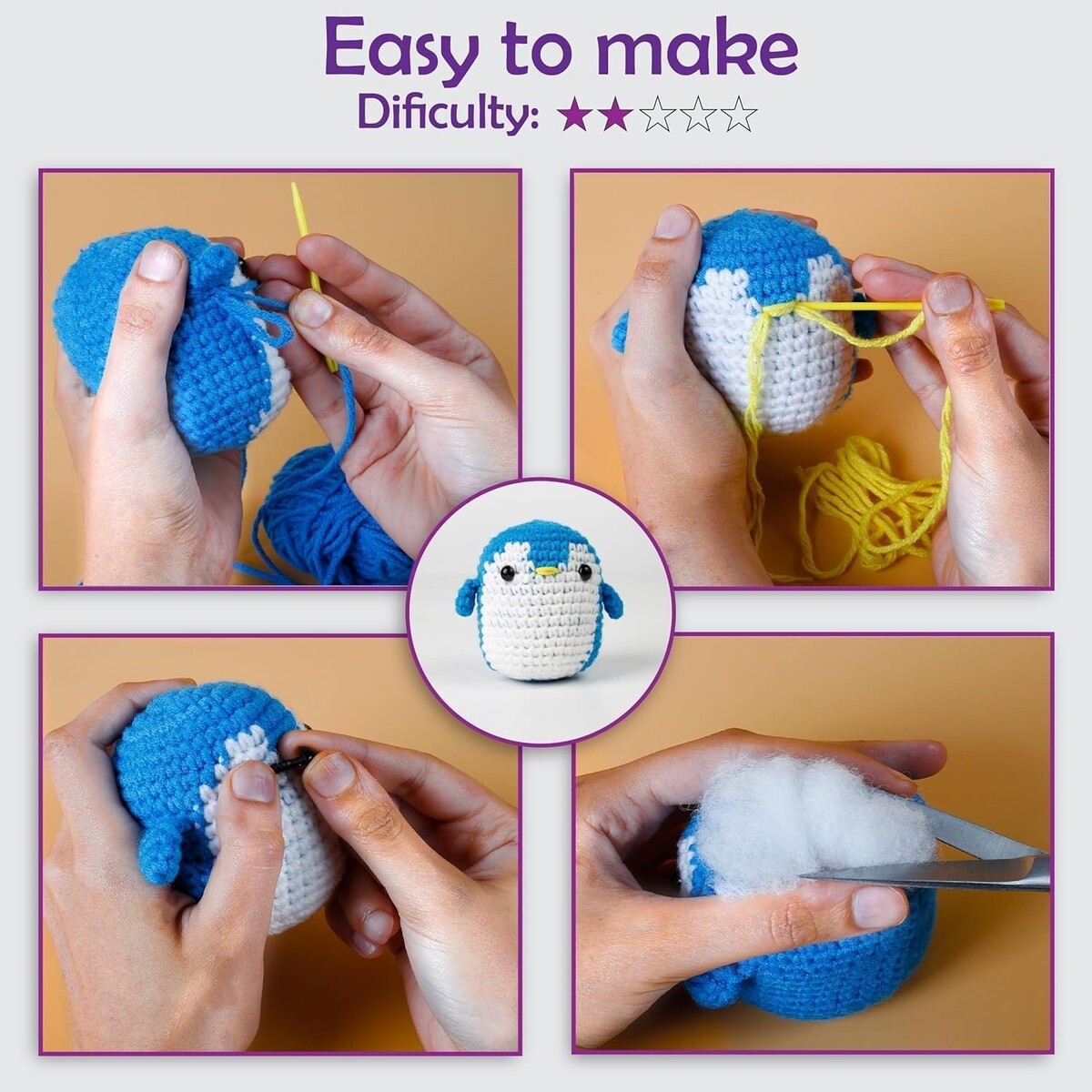 Easy to make
Dificulty: ★★☆☆☆