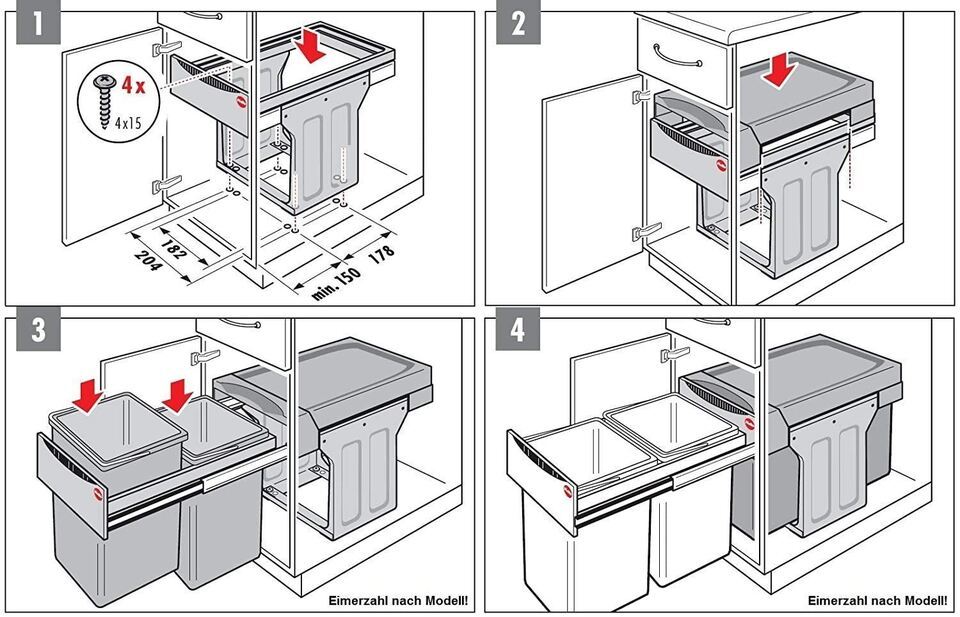 1

4 x

4x15

182

204

min. 150

178

2

3

Eimerzahl nach Modell!

4

Eimerzahl nach Modell!