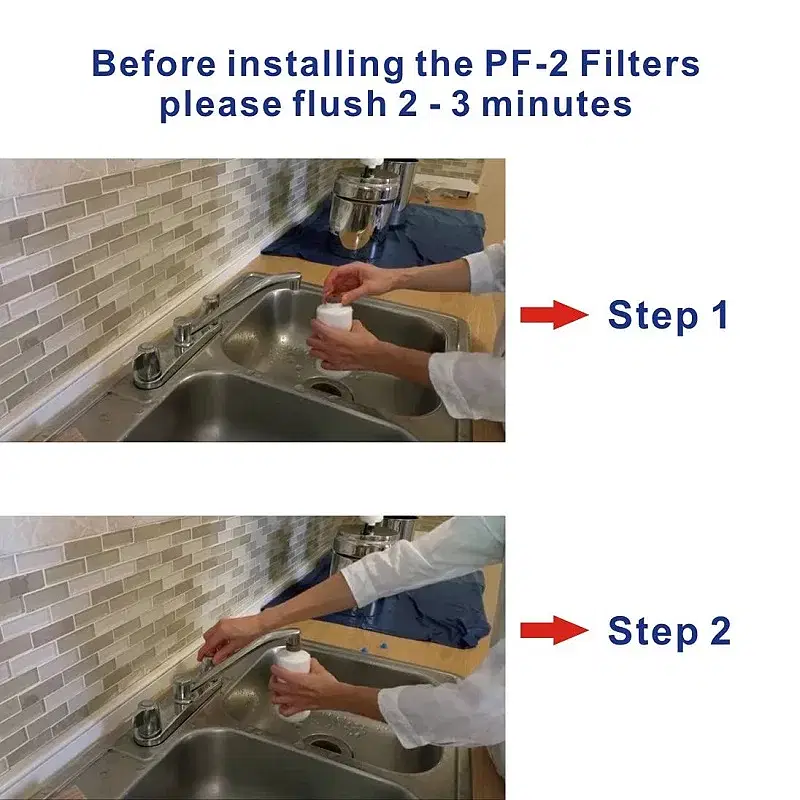 Before installing the PF-2 Filters please flush 2 - 3 minutes

Step 1

Step 2