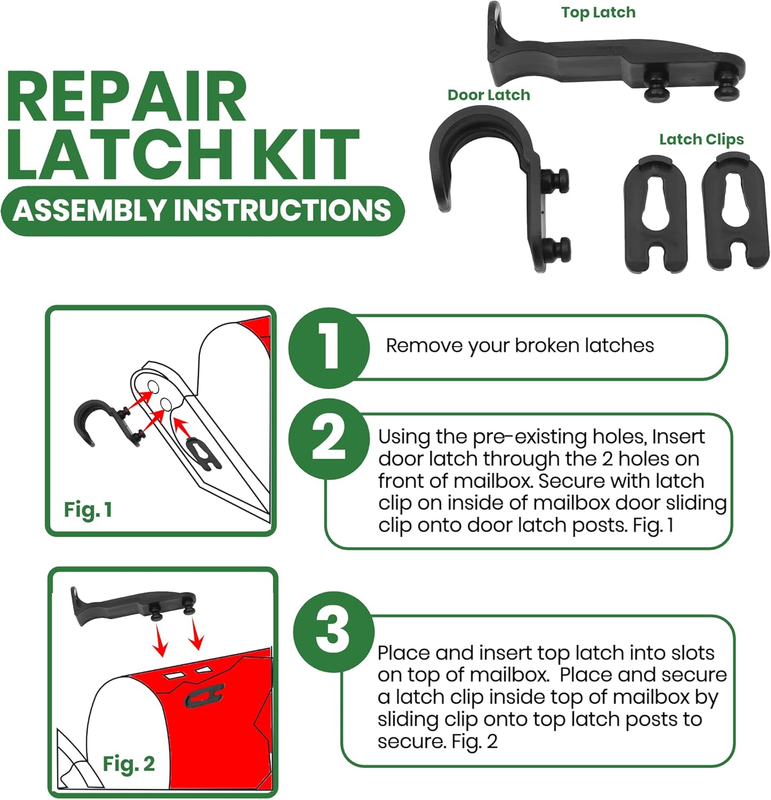 REPAIR LATCH KIT
ASSEMBLY INSTRUCTIONS

Top Latch
Door Latch
Latch Clips

Fig. 1

1 Remove your broken latches

2 Using the pre-existing holes, Insert door latch through the 2 holes on front of mailbox. Secure with latch clip on inside of mailbox door sliding clip onto door latch posts. Fig. 1

Fig. 2

3 Place and insert top latch into slots on top of mailbox. Place and secure a latch clip inside top of mailbox by sliding clip onto top latch posts to secure. Fig. 2