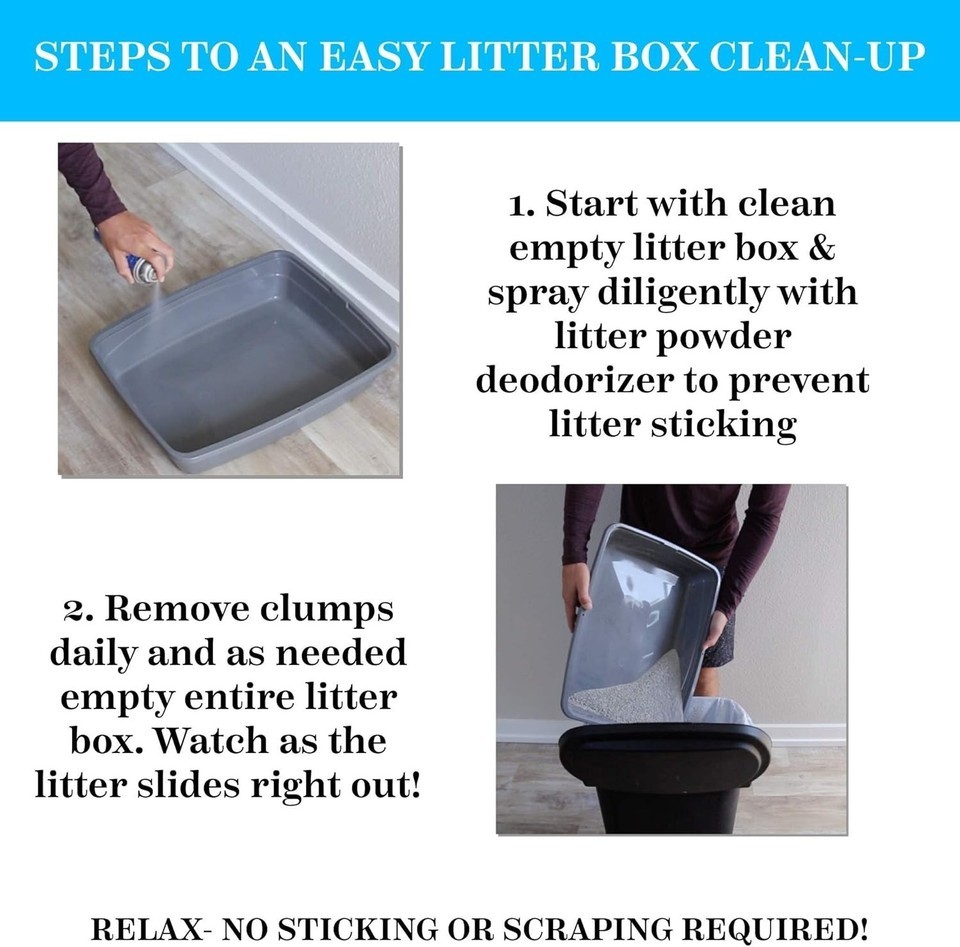 STEPS TO AN EASY LITTER BOX CLEAN-UP

1. Start with clean empty litter box & spray diligently with litter powder deodorizer to prevent litter sticking

2. Remove clumps daily and as needed empty entire litter box. Watch as the litter slides right out!

RELAX- NO STICKING OR SCRAPING REQUIRED!