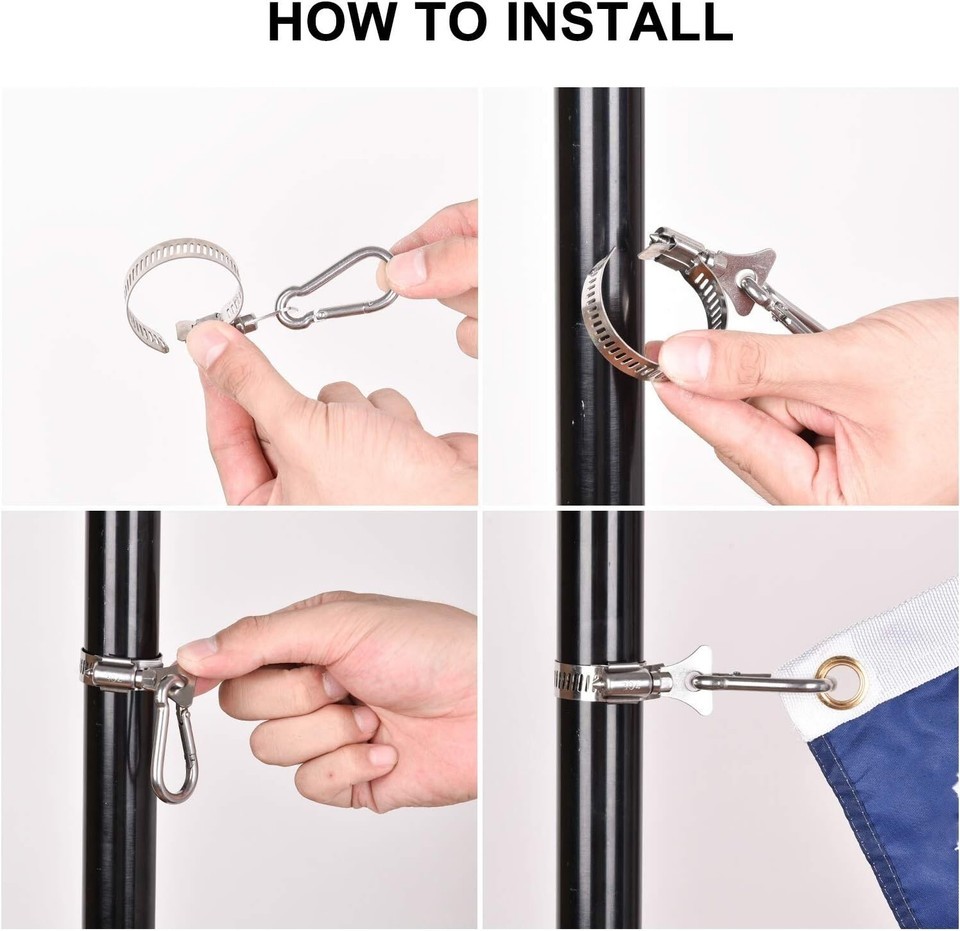 HOW TO INSTALL