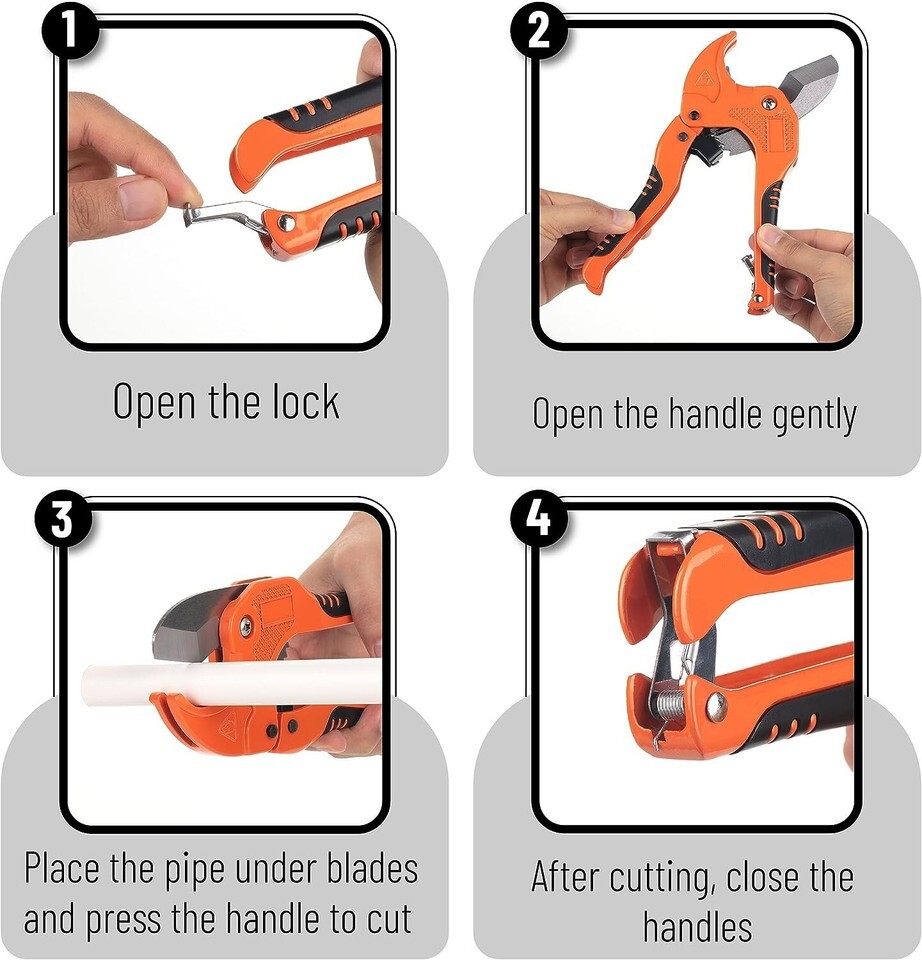 1

Open the lock

2

Open the handle gently

3

Place the pipe under blades and press the handle to cut

4

After cutting, close the handles