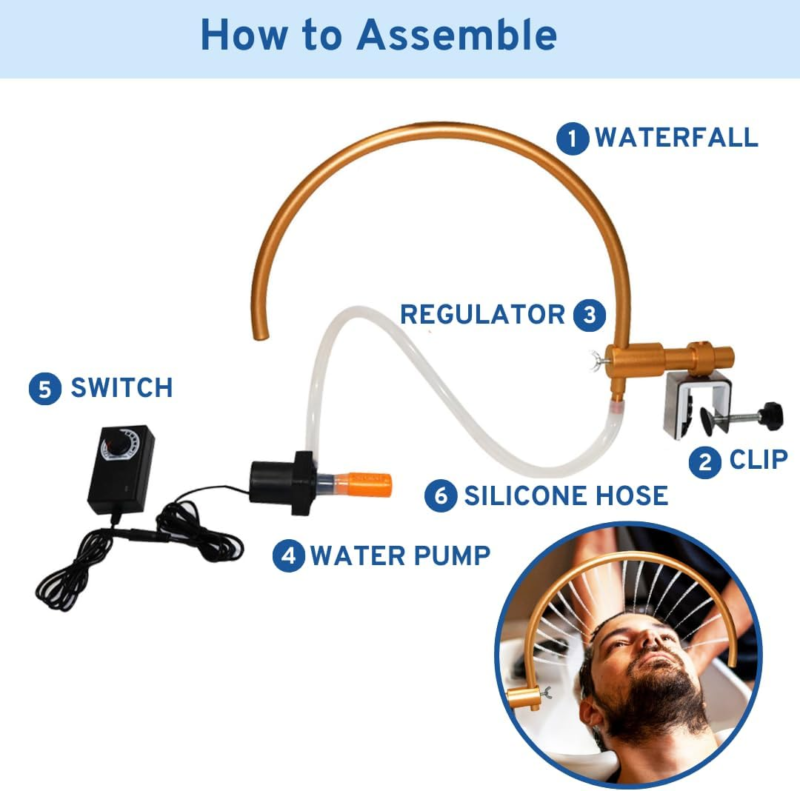 How to Assemble

1 WATERFALL

REGULATOR 3

5 SWITCH

2 CLIP

6 SILICONE HOSE

4 WATER PUMP