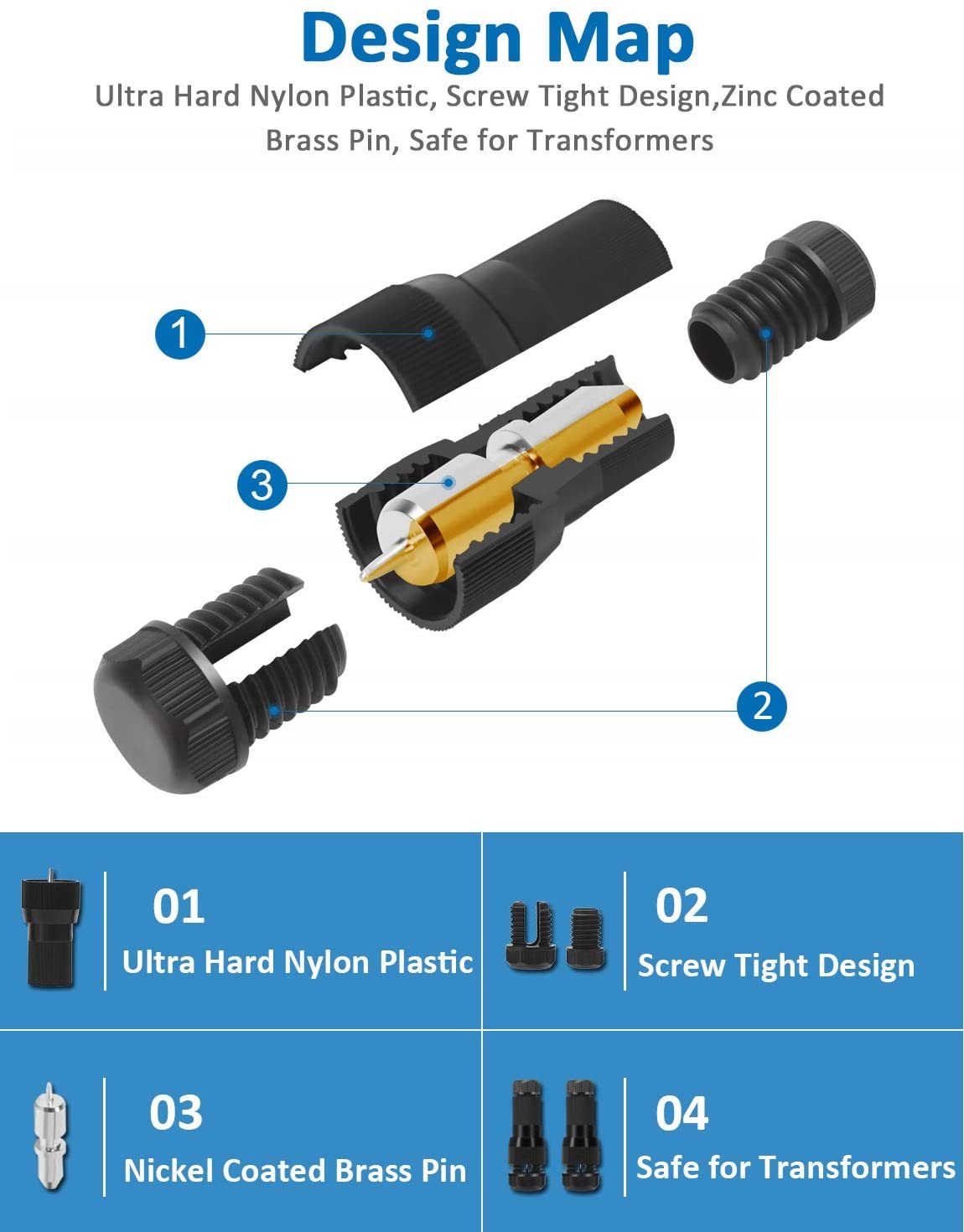 Design Map

Ultra Hard Nylon Plastic, Screw Tight Design,Zinc Coated Brass Pin, Safe for Transformers

1

3

2

01
Ultra Hard Nylon Plastic

02
Screw Tight Design

03
Nickel Coated Brass Pin

04
Safe for Transformers