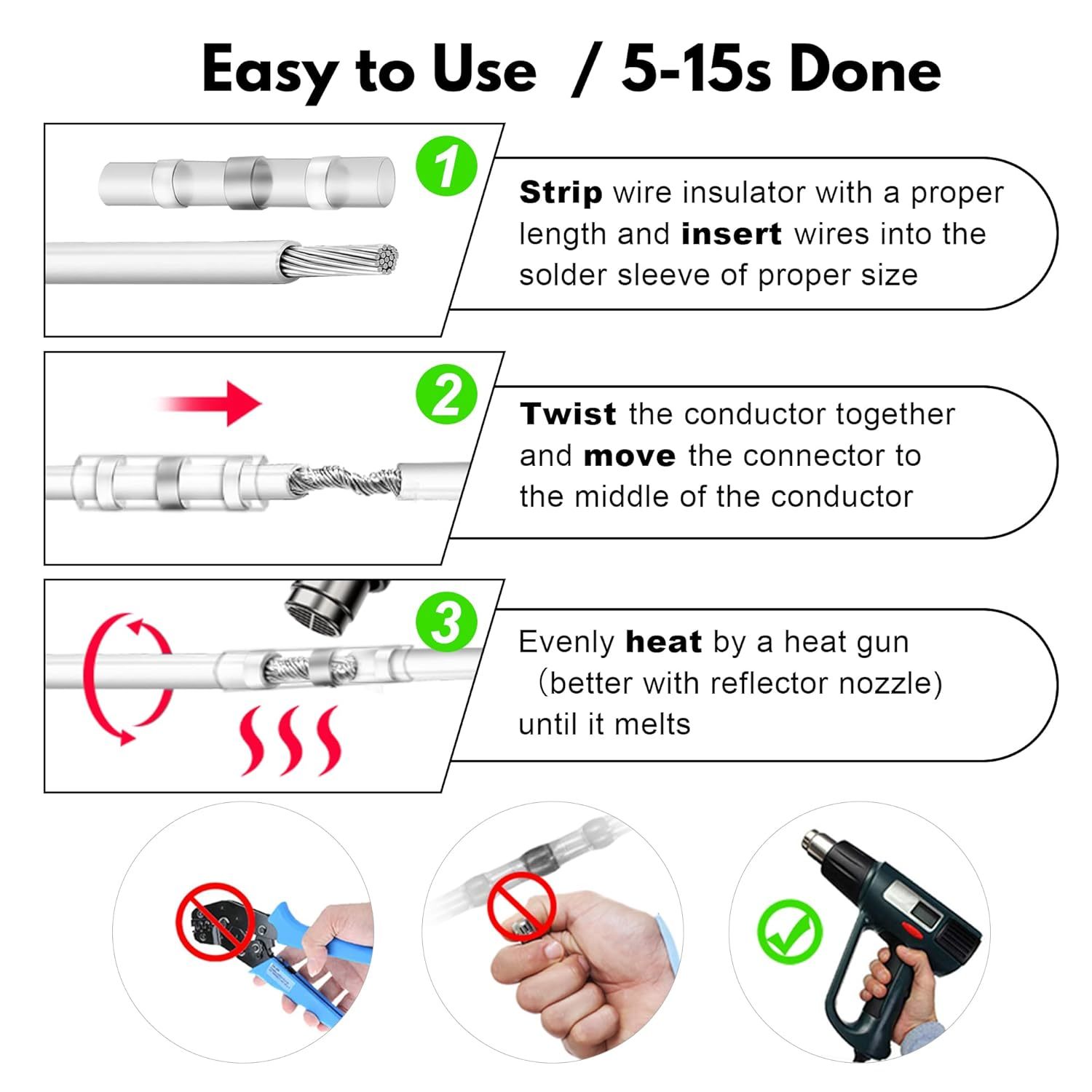 Easy to Use / 5-15s Done

1

Strip wire insulator with a proper length and insert wires into the solder sleeve of proper size

2

Twist the conductor together and move the connector to the middle of the conductor

3

Evenly heat by a heat gun （better with reflector nozzle) until it melts