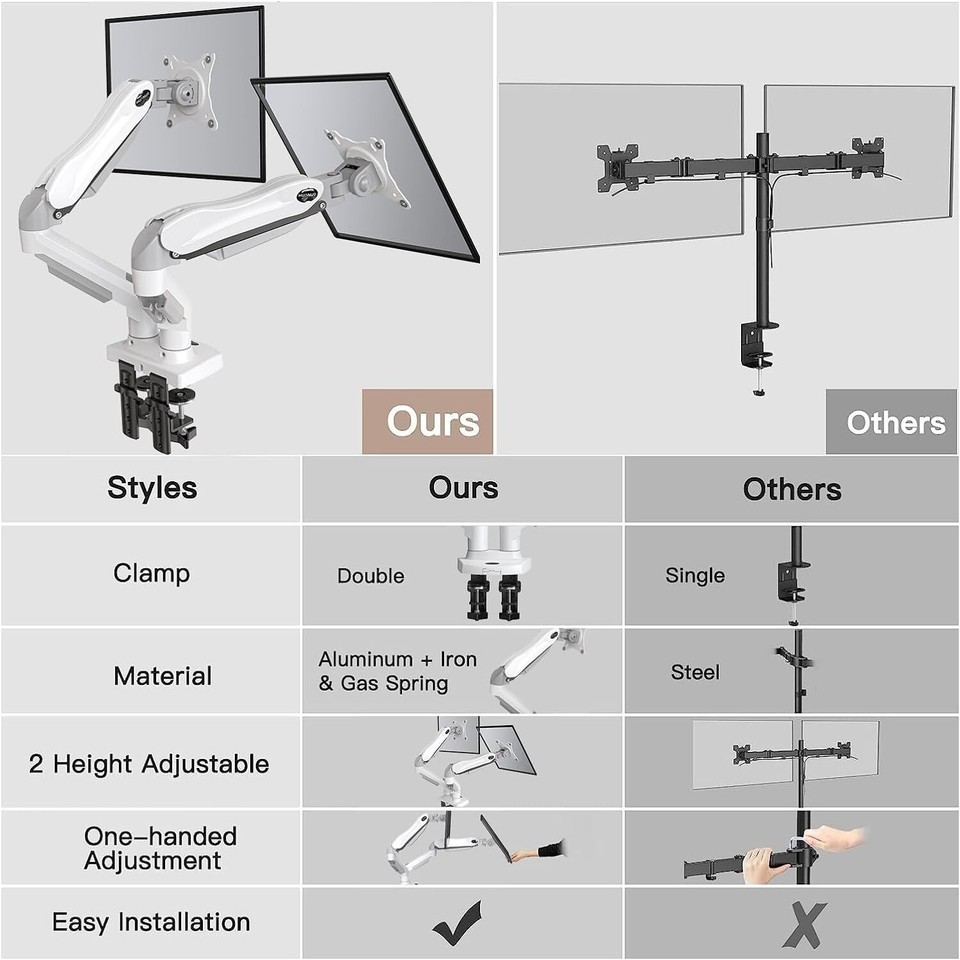 Ours

Others

| Styles | Ours | Others |
|---|---|---|
| Clamp | Double | Single |
| Material | Aluminum + Iron & Gas Spring | Steel |
| 2 Height Adjustable | | |
| One-handed Adjustment | | |
| Easy Installation | ✔ | X |