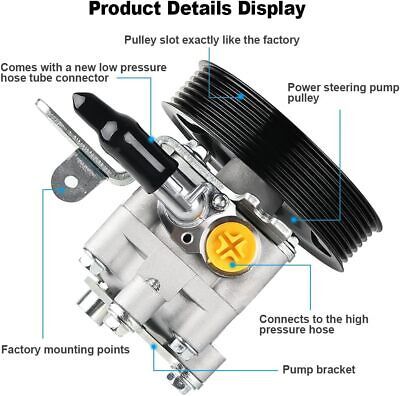 Product Details Display

Pulley slot exactly like the factory

Comes with a new low pressure hose tube connector

Power steering pump pulley

Connects to the high pressure hose

Factory mounting points

Pump bracket