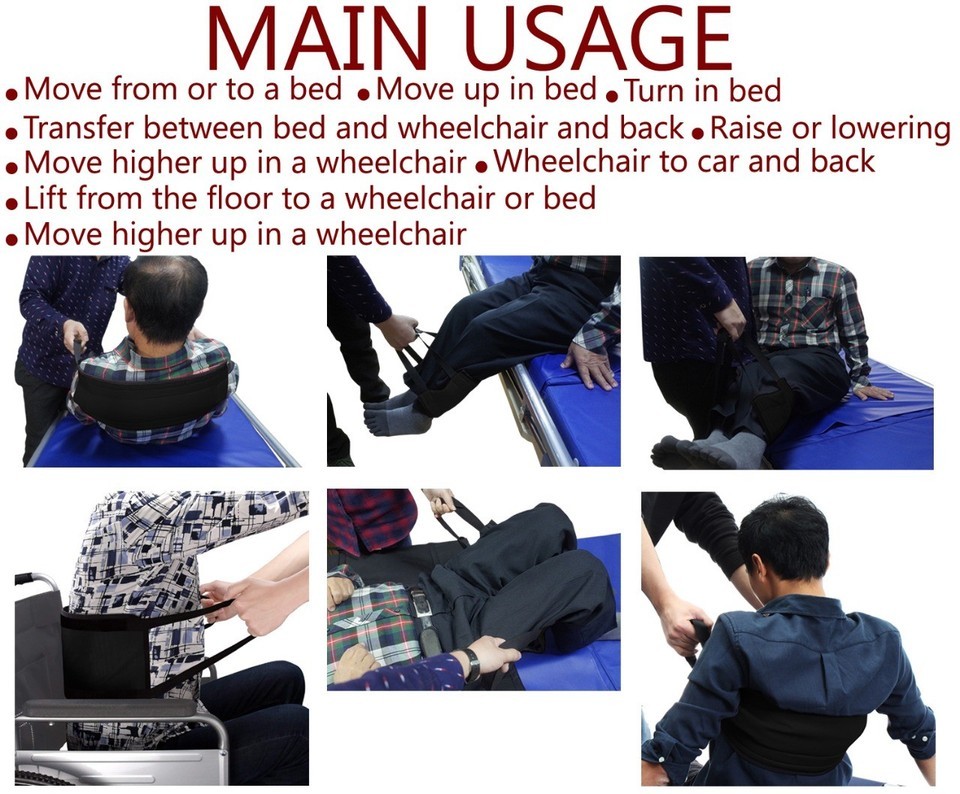 MAIN USAGE

• Move from or to a bed • Move up in bed • Turn in bed
• Transfer between bed and wheelchair and back • Raise or lowering
• Move higher up in a wheelchair • Wheelchair to car and back
• Lift from the floor to a wheelchair or bed
• Move higher up in a wheelchair