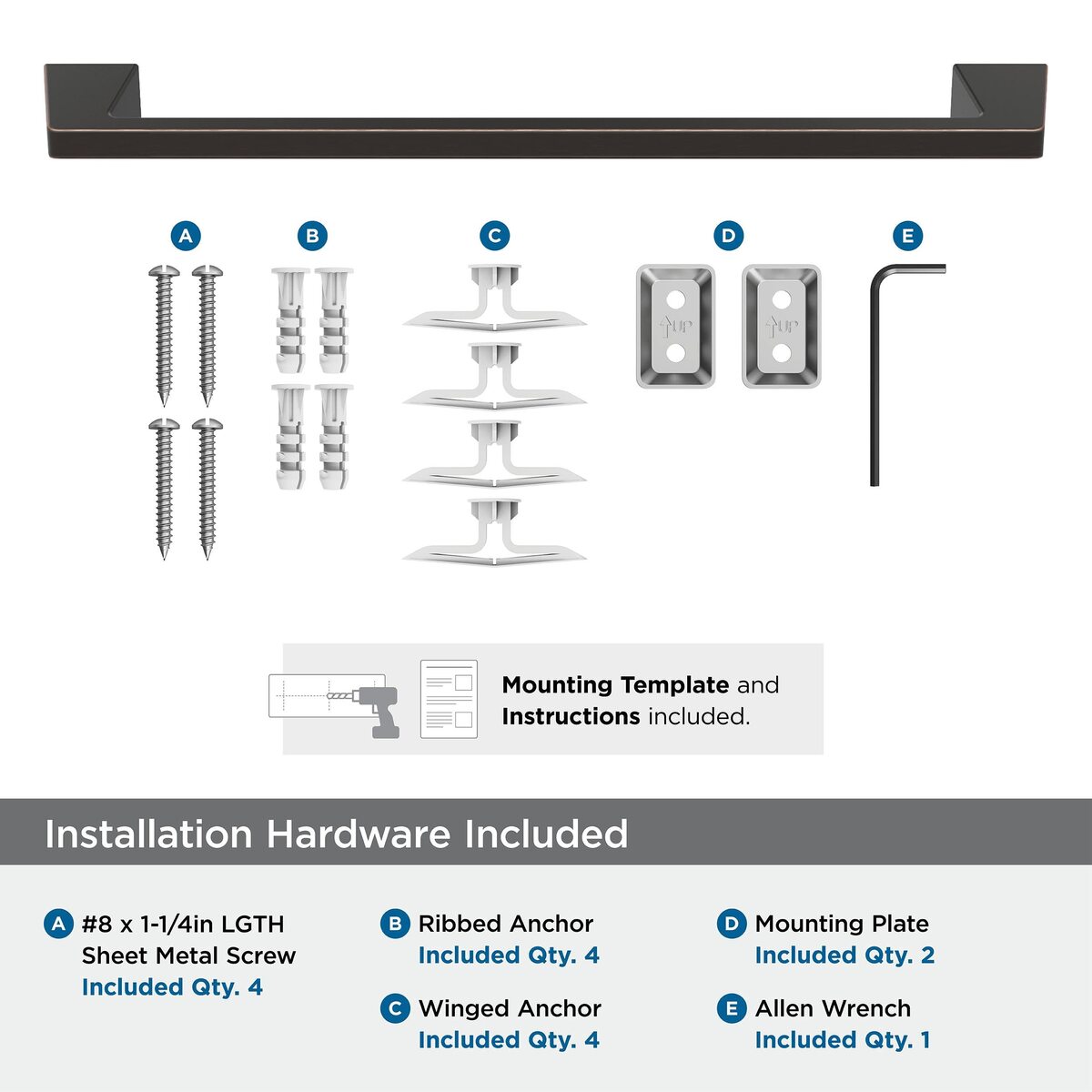 A B C D E

UP UP

Mounting Template and Instructions included.

Installation Hardware Included

A #8 x 1-1/4in LGTH Sheet Metal Screw
Included Qty. 4

B Ribbed Anchor
Included Qty. 4

C Winged Anchor
Included Qty. 4

D Mounting Plate
Included Qty. 2

E Allen Wrench
Included Qty. 1