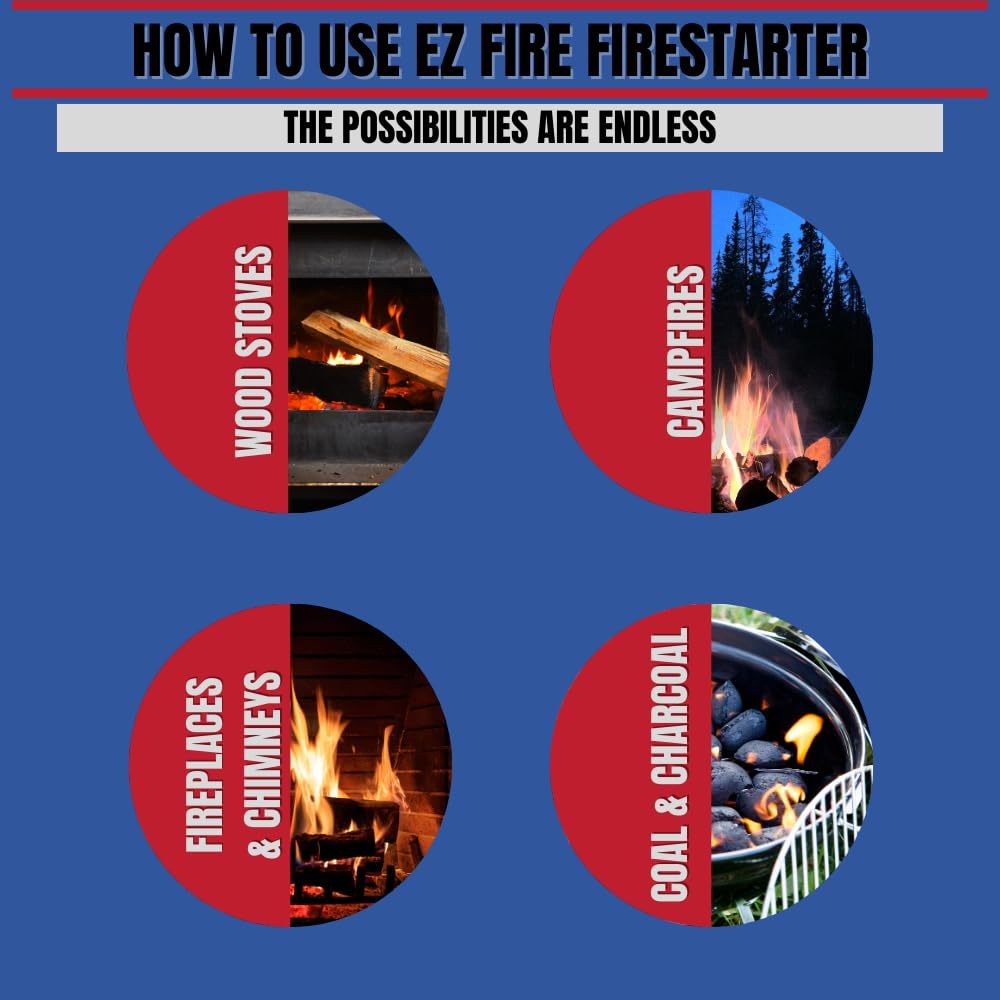 HOW TO USE EZ FIRE FIRESTARTER

THE POSSIBILITIES ARE ENDLESS

WOOD STOVES

CAMPFIRES

FIREPLACES & CHIMNEYS

COAL & CHARCOAL