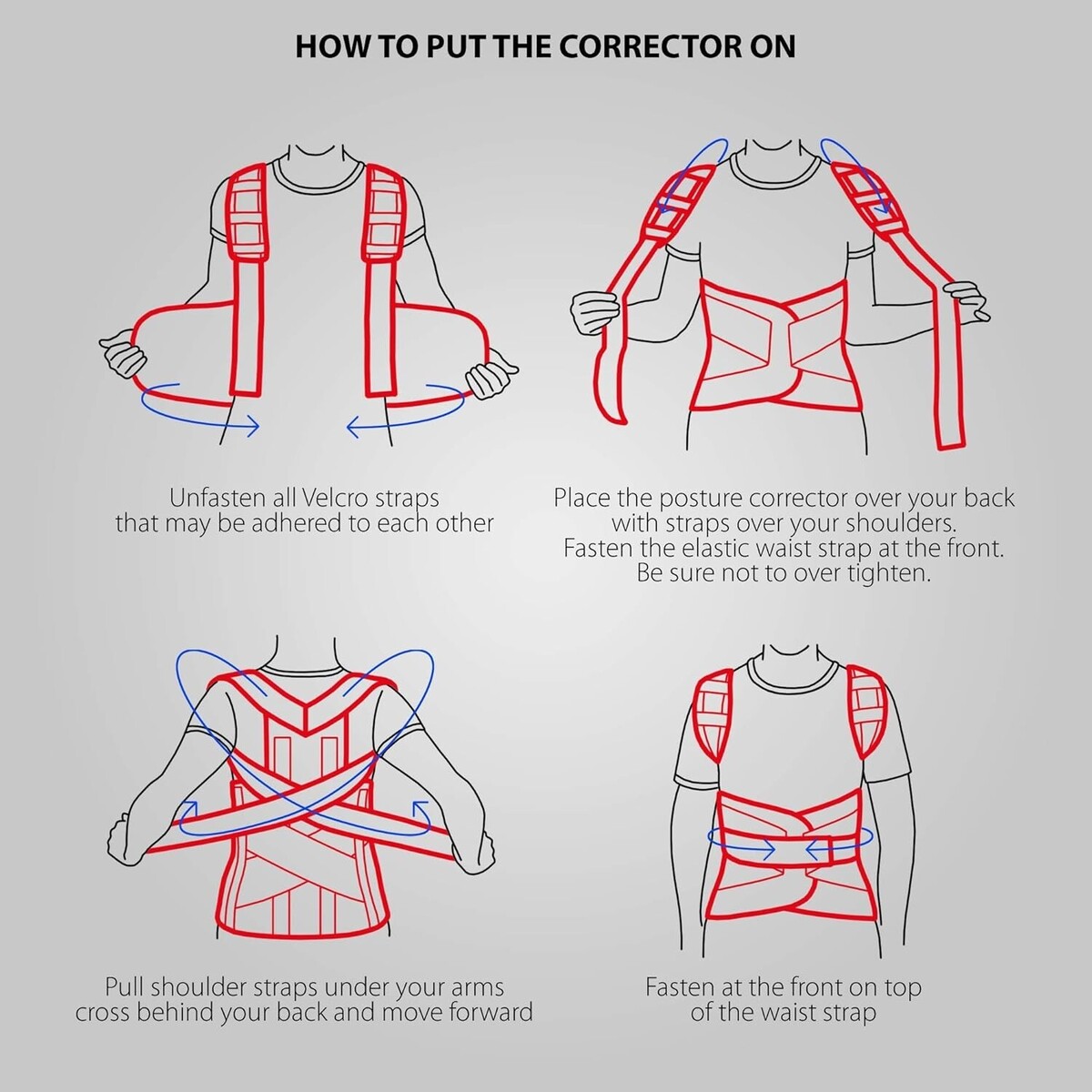 HOW TO PUT THE CORRECTOR ON

Unfasten all Velcro straps that may be adhered to each other

Place the posture corrector over your back with straps over your shoulders. Fasten the elastic waist strap at the front. Be sure not to over tighten.

Pull shoulder straps under your arms cross behind your back and move forward

Fasten at the front on top of the waist strap