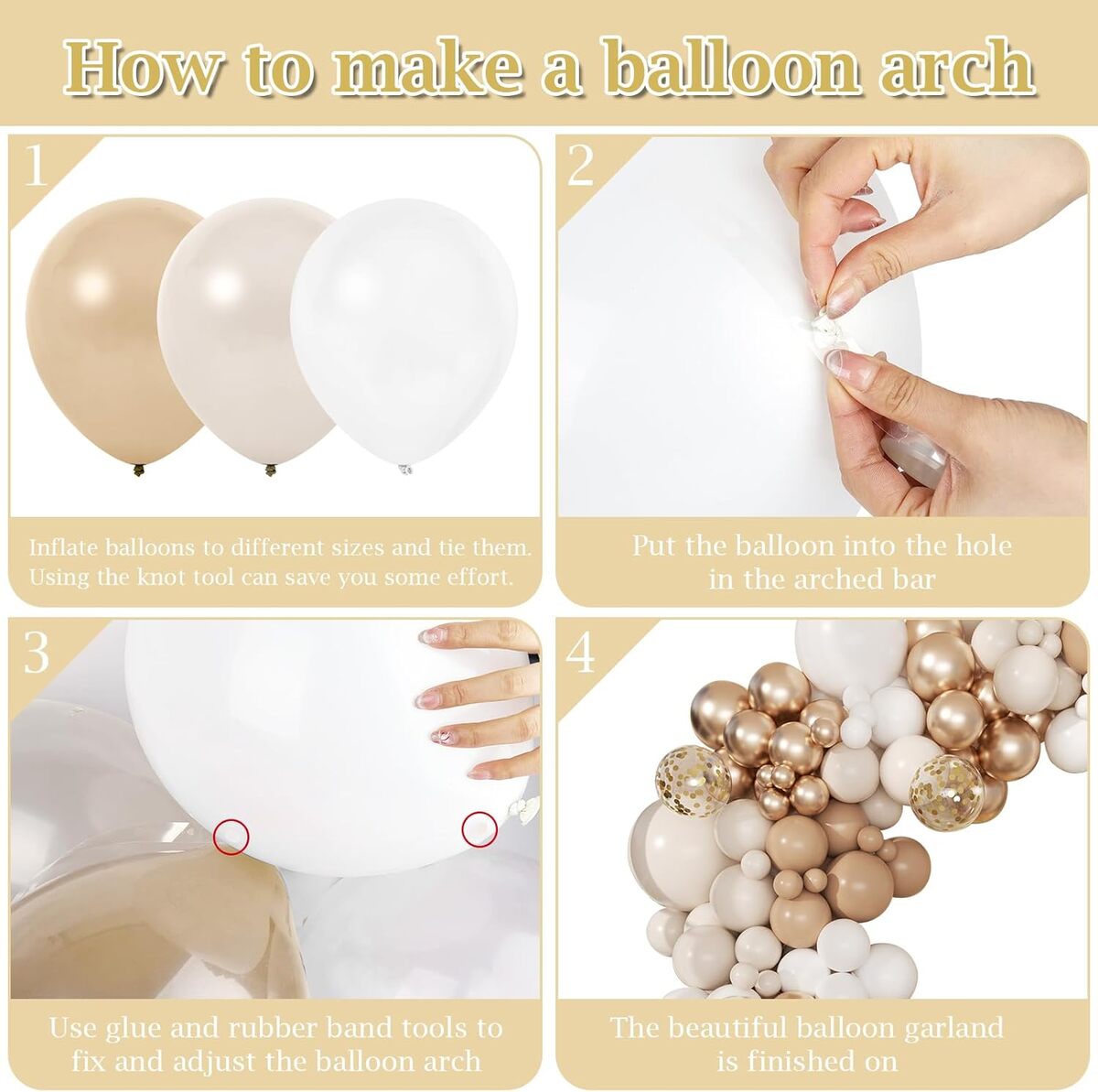 How to make a balloon arch

1

Inflate balloons to different sizes and tie them. Using the knot tool can save you some effort.

2

Put the balloon into the hole in the arched bar

3

Use glue and rubber band tools to fix and adjust the balloon arch

4

The beautiful balloon garland is finished on