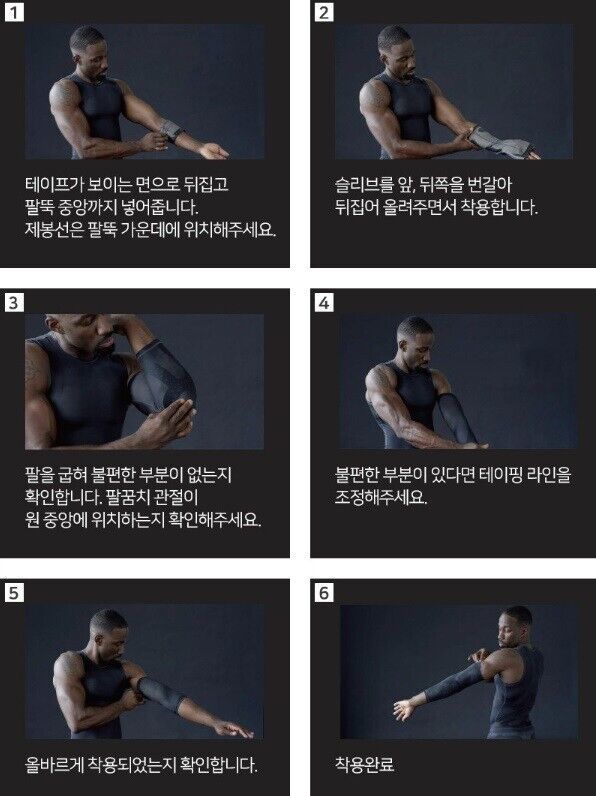 1

테이프가 보이는 면으로 뒤집고
팔뚝 중앙까지 넣어줍니다.
제봉선은 팔뚝 가운데에 위치해주세요.

2

슬리브를 앞, 뒤쪽을 번갈아
뒤집어 올려주면서 착용합니다.

3

팔을 굽혀 불편한 부분이 없는지
확인합니다. 팔꿈치 관절이
원 중앙에 위치하는지 확인해주세요.

4

불편한 부분이 있다면 테이핑 라인을
조정해주세요.

5

올바르게 착용되었는지 확인합니다.

6

착용완료