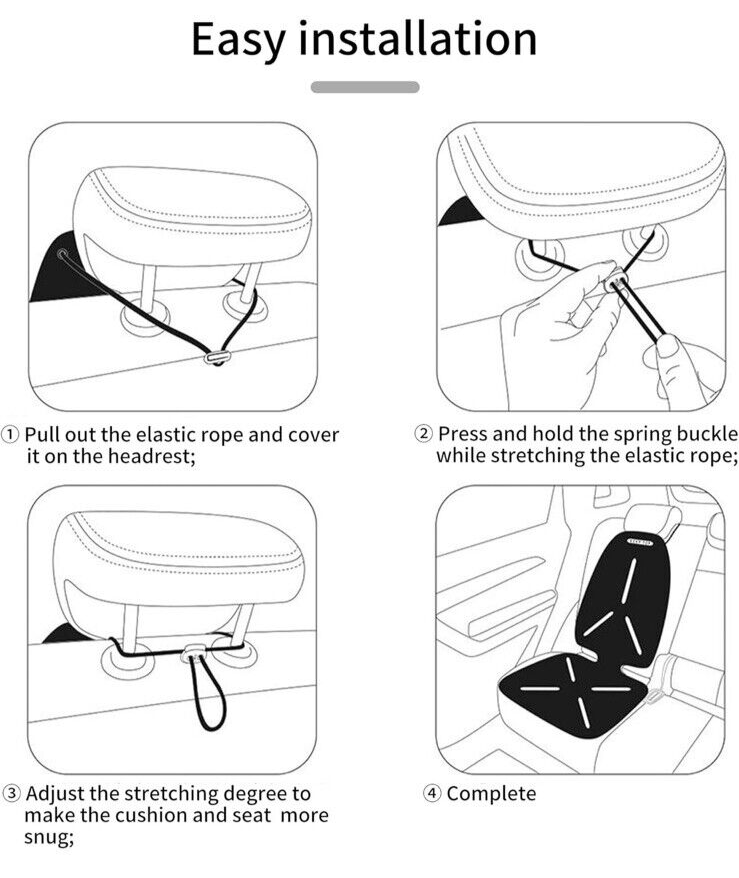 Easy installation

① Pull out the elastic rope and cover it on the headrest;

② Press and hold the spring buckle while stretching the elastic rope;

③ Adjust the stretching degree to make the cushion and seat more snug;

④ Complete