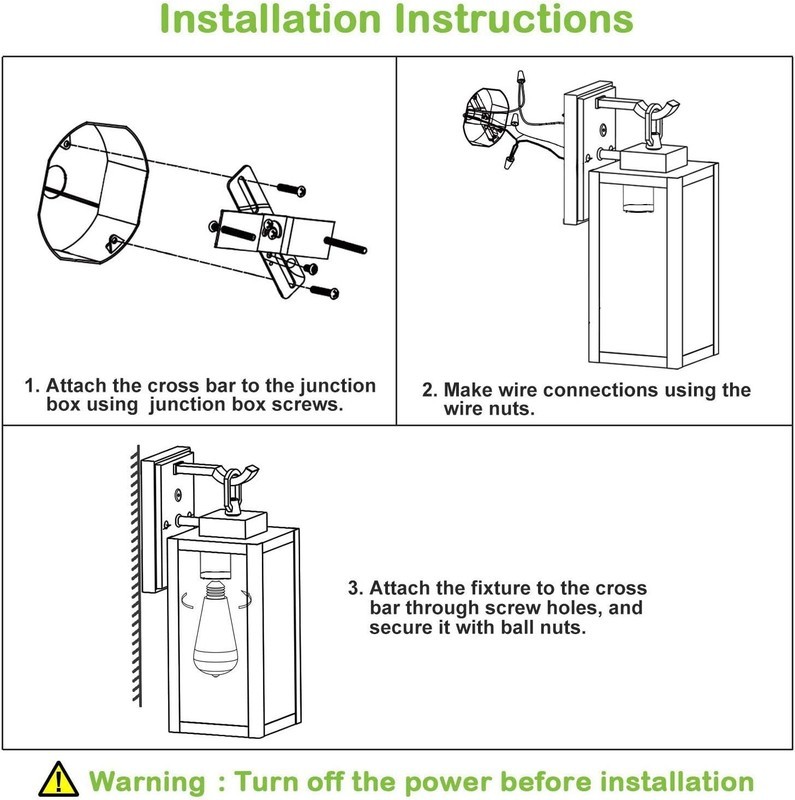 Installation Instructions

1. Attach the cross bar to the junction box using junction box screws.

2. Make wire connections using the wire nuts.

3. Attach the fixture to the cross bar through screw holes, and secure it with ball nuts.

Warning : Turn off the power before installation