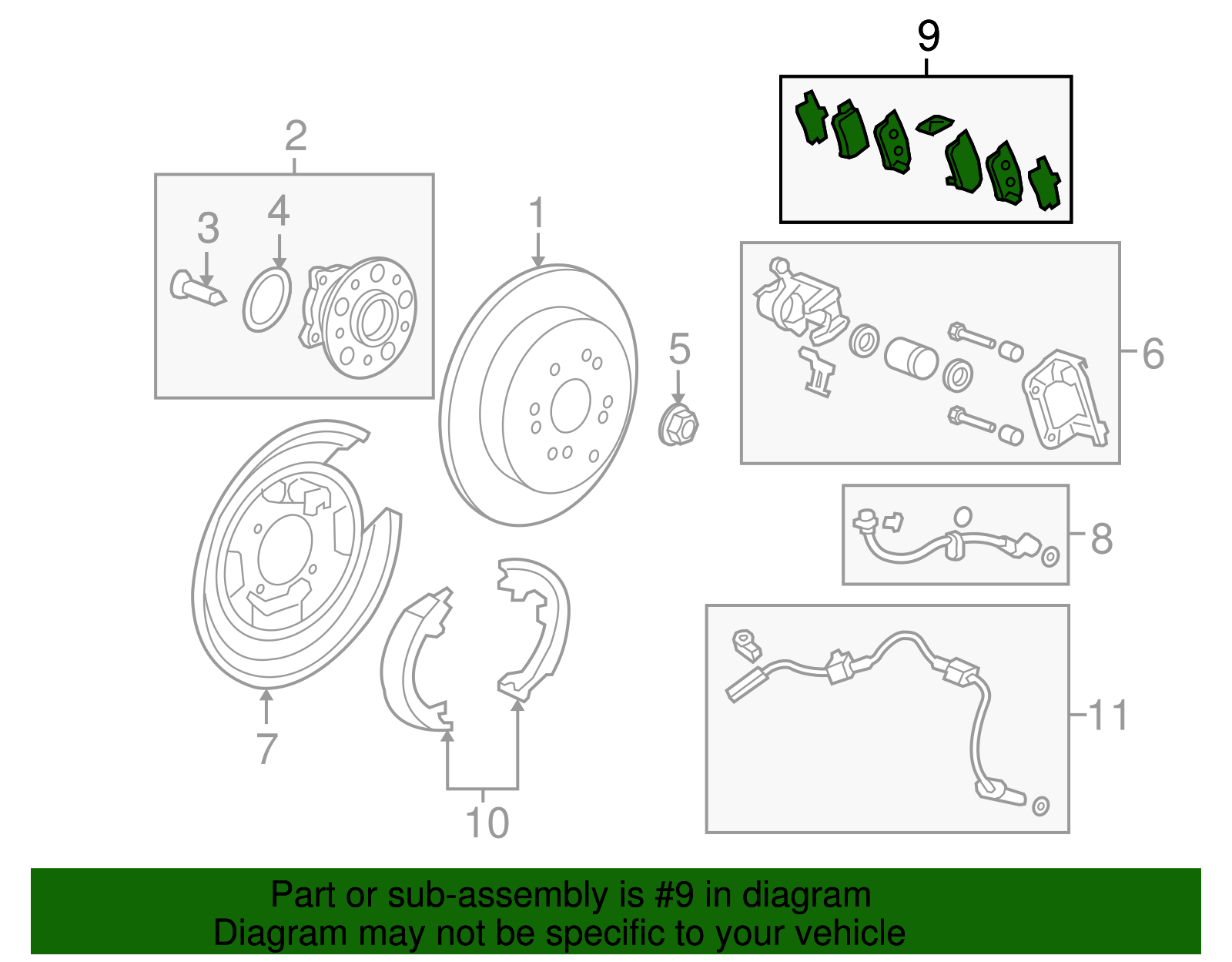 9

2

3

4

1

5

6

8

7

10

11

Part or sub-assembly is #9 in diagram
Diagram may not be specific to your vehicle