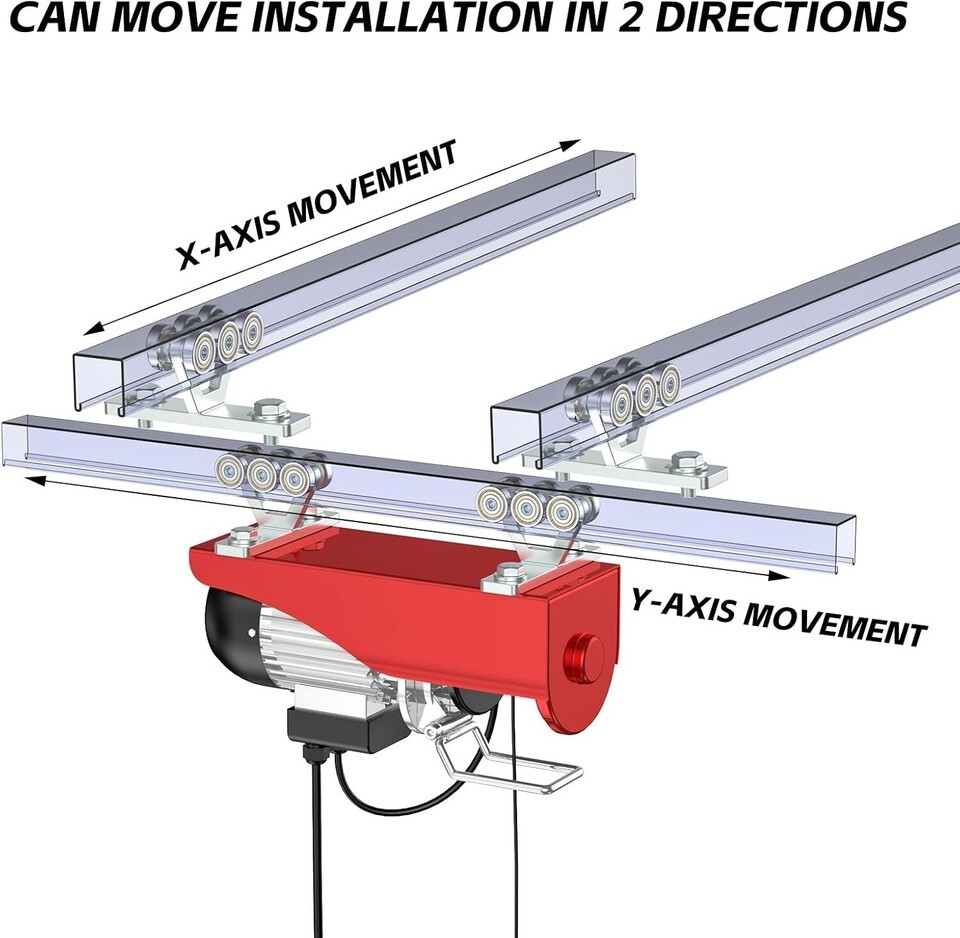 CAN MOVE INSTALLATION IN 2 DIRECTIONS

X-AXIS MOVEMENT

Y-AXIS MOVEMENT