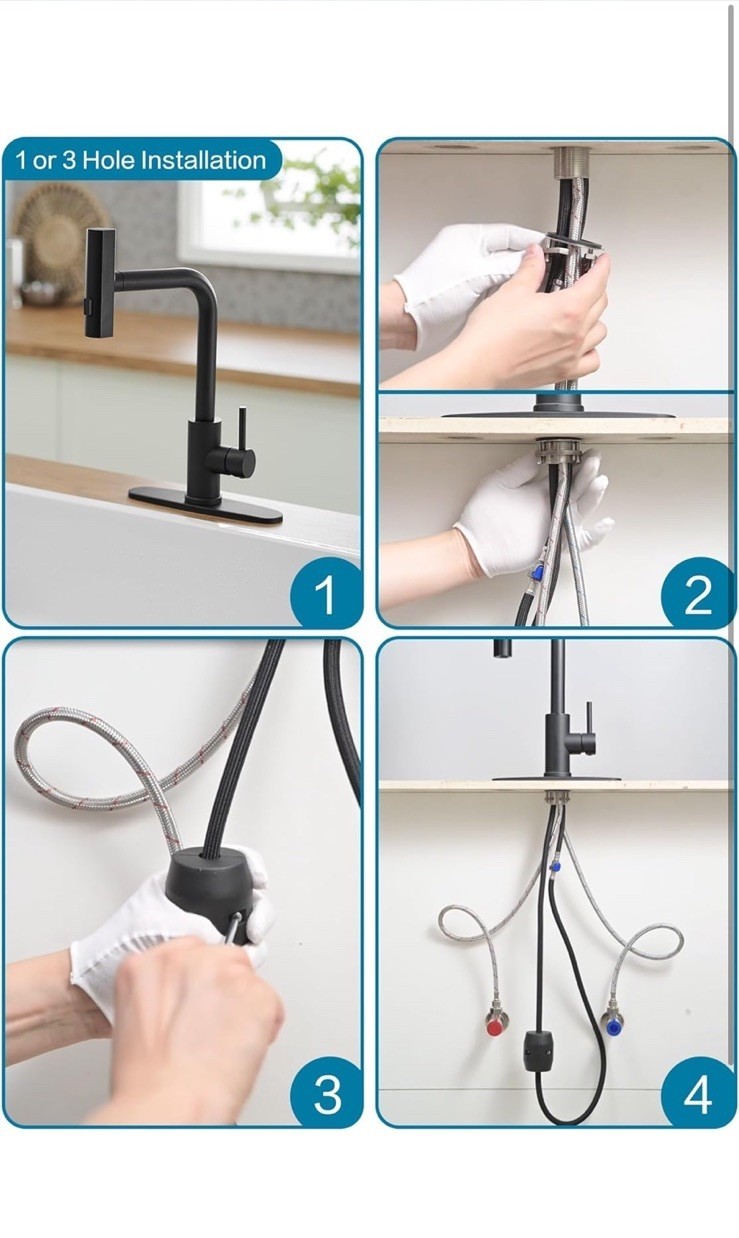 1 or 3 Hole Installation

1

2

3

4