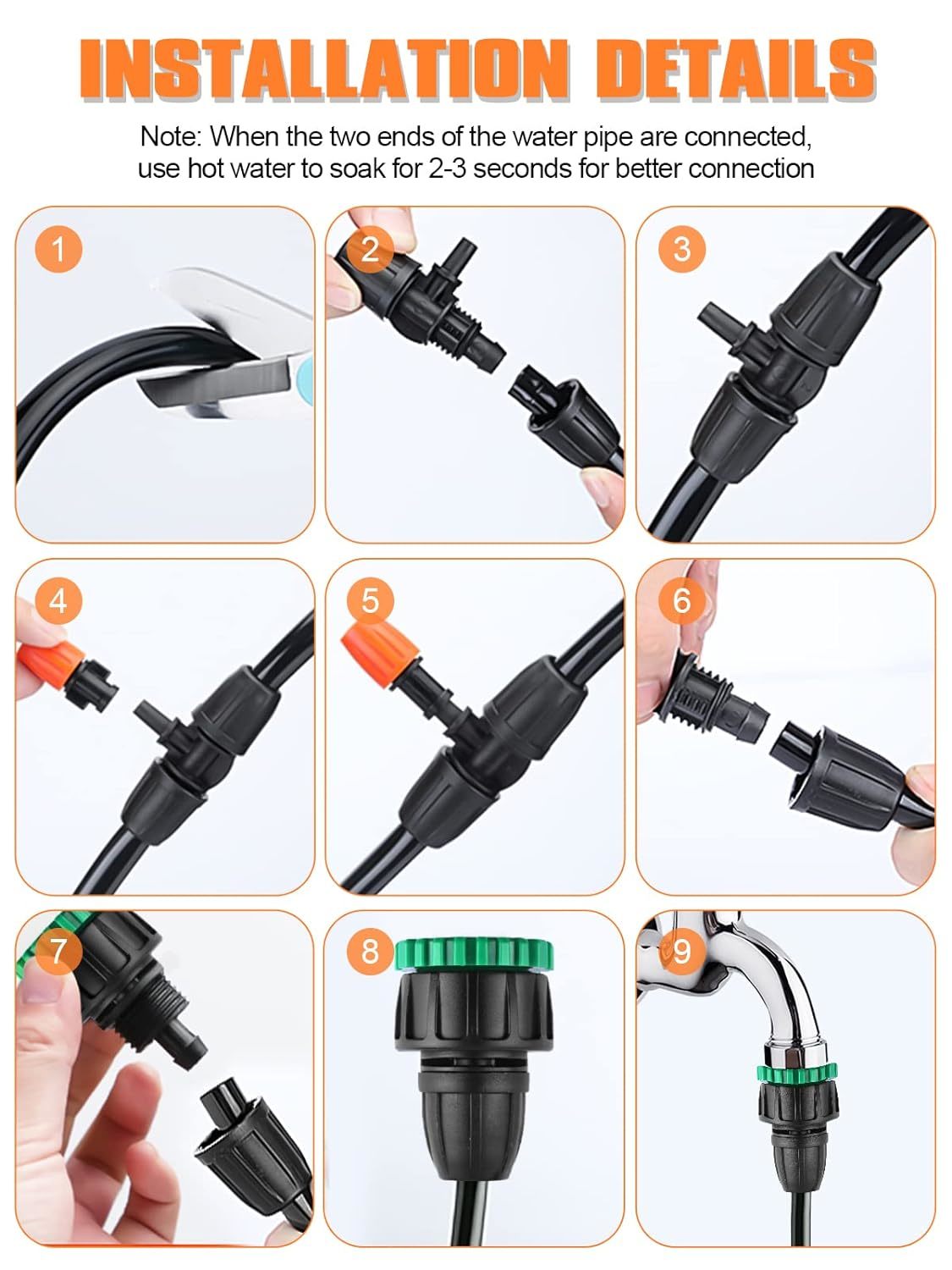 INSTALLATION DETAILS

Note: When the two ends of the water pipe are connected, use hot water to soak for 2-3 seconds for better connection

1

2

3

4

5

6

7

8

9