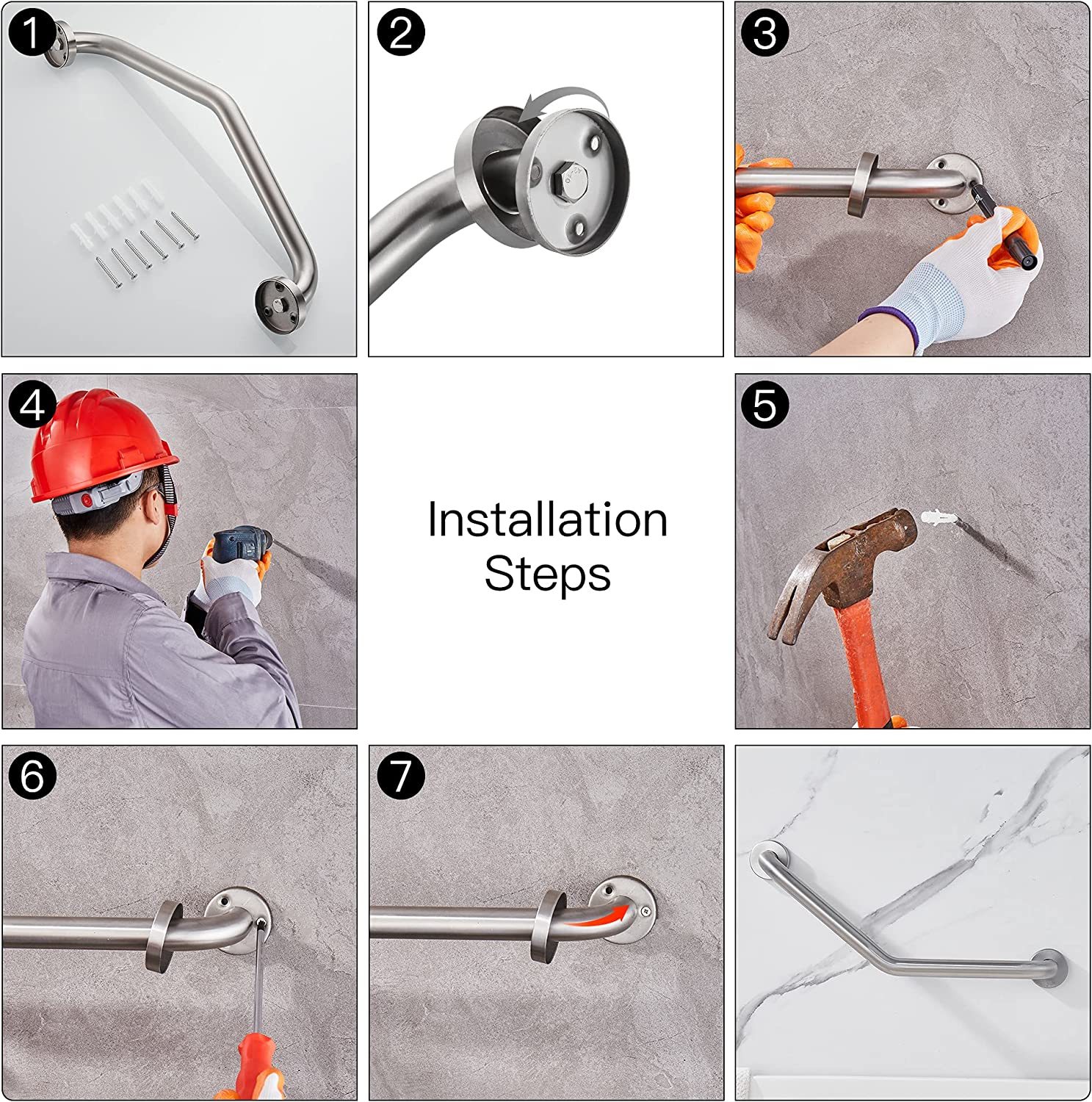 1

2

3

4

Installation Steps

5

6

7