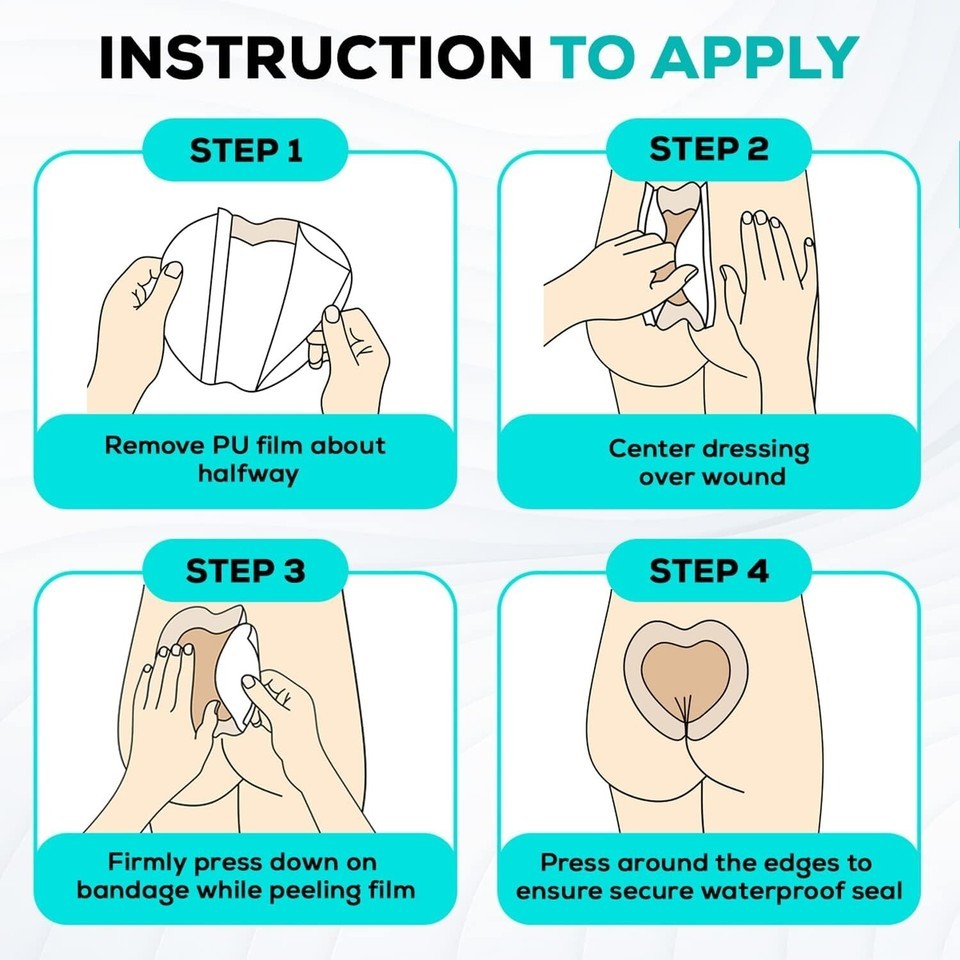 INSTRUCTION TO APPLY

STEP 1

Remove PU film about halfway

STEP 2

Center dressing over wound

STEP 3

Firmly press down on bandage while peeling film

STEP 4

Press around the edges to ensure secure waterproof seal