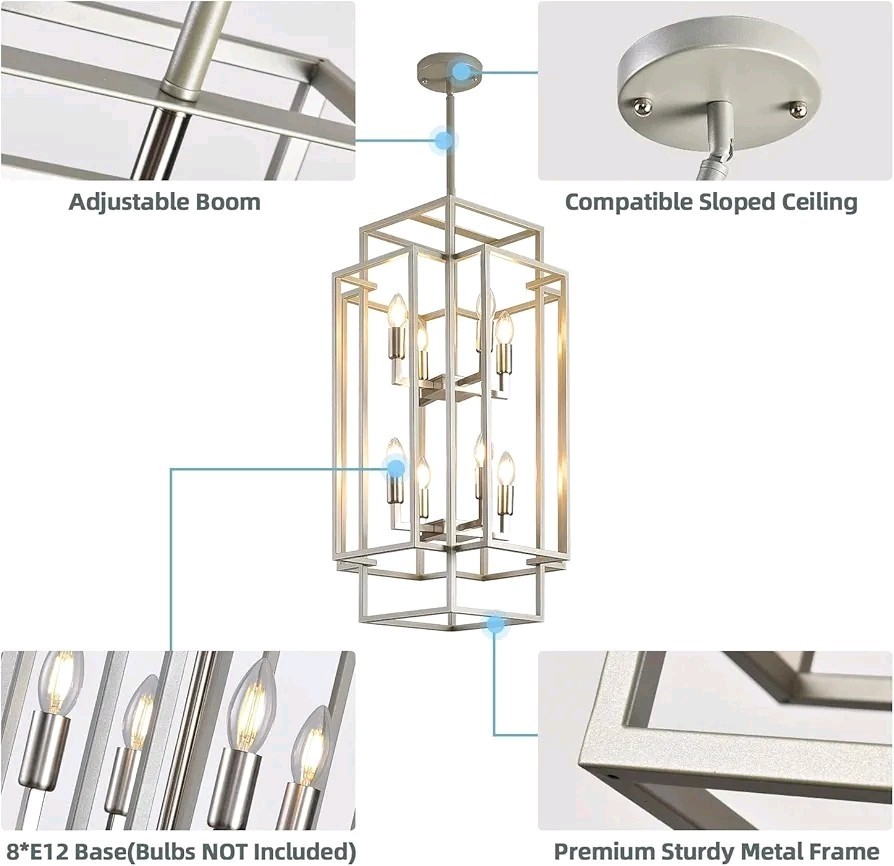 Adjustable Boom

Compatible Sloped Ceiling

8*E12 Base(Bulbs NOT Included)

Premium Sturdy Metal Frame