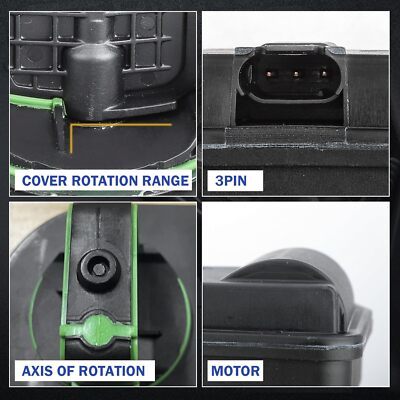 COVER ROTATION RANGE

3PIN

AXIS OF ROTATION

MOTOR