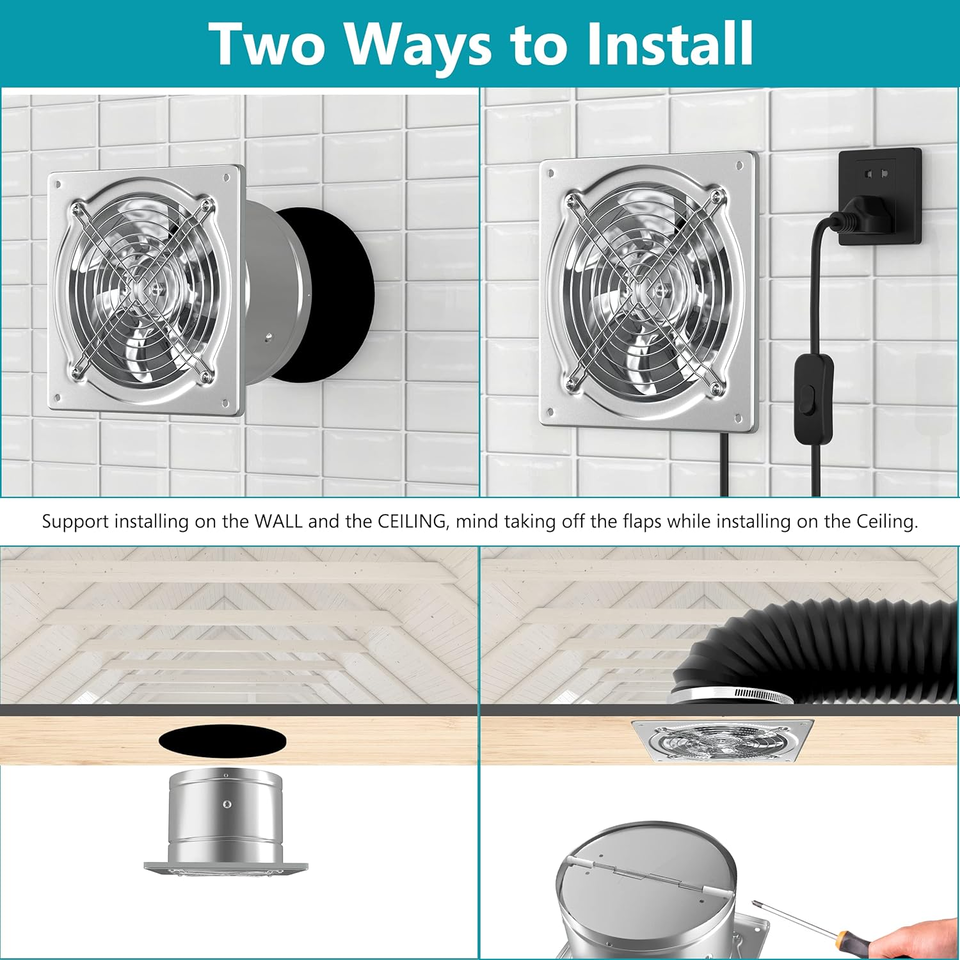 Two Ways to Install

Support installing on the WALL and the CEILING, mind taking off the flaps while installing on the Ceiling.