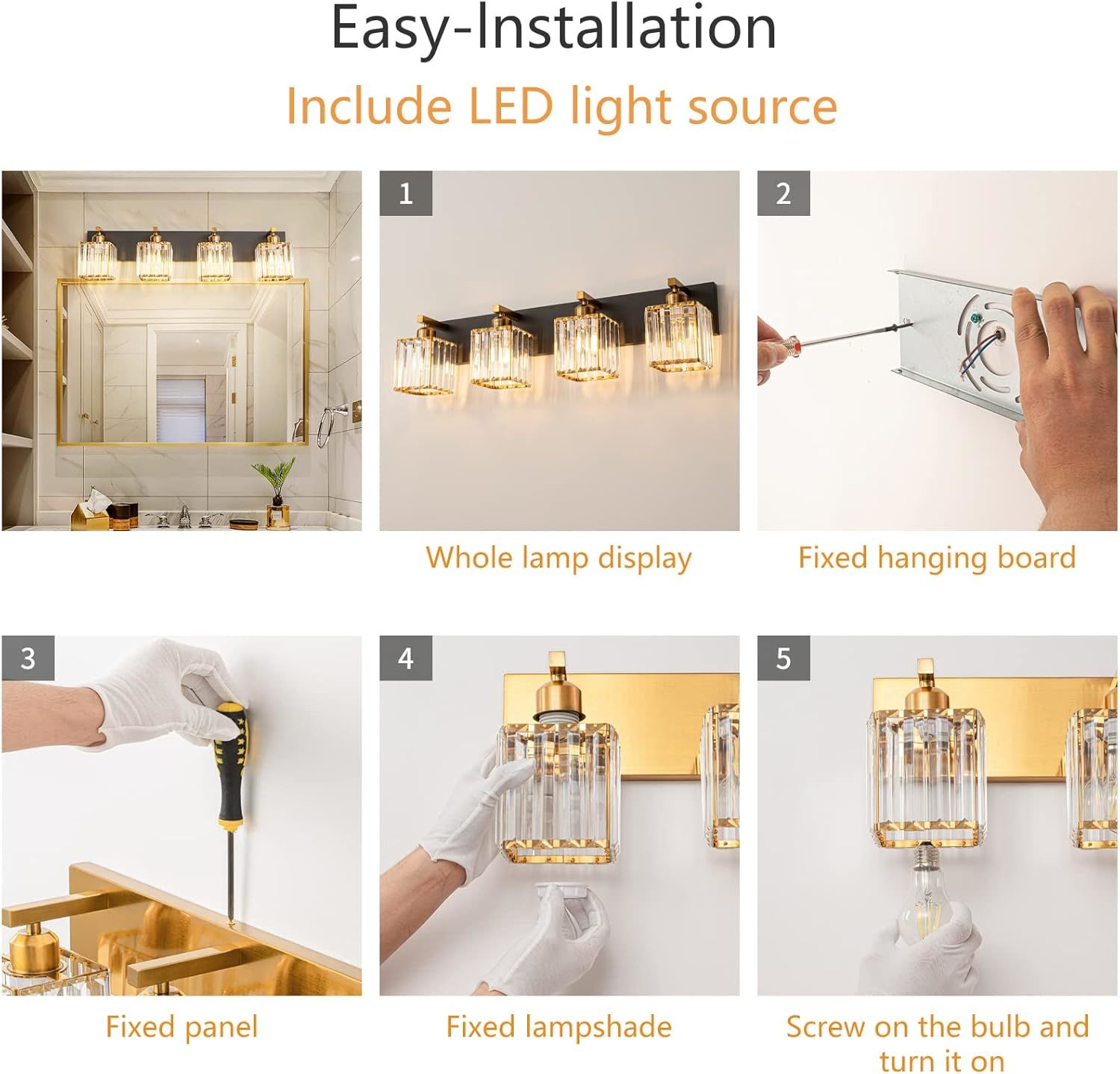 Easy-Installation

Include LED light source

1

Whole lamp display

2

Fixed hanging board

3

Fixed panel

4

Fixed lampshade

5

Screw on the bulb and turn it on