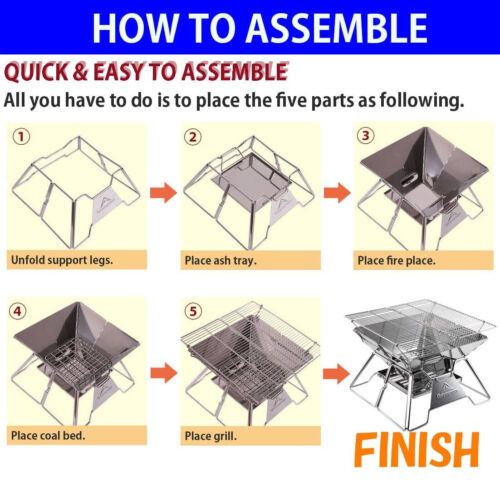 HOW TO ASSEMBLE

QUICK & EASY TO ASSEMBLE

All you have to do is to place the five parts as following.

① Unfold support legs.

② Place ash tray.

③ Place fire place.

④ Place coal bed.

⑤ Place grill.

FINISH