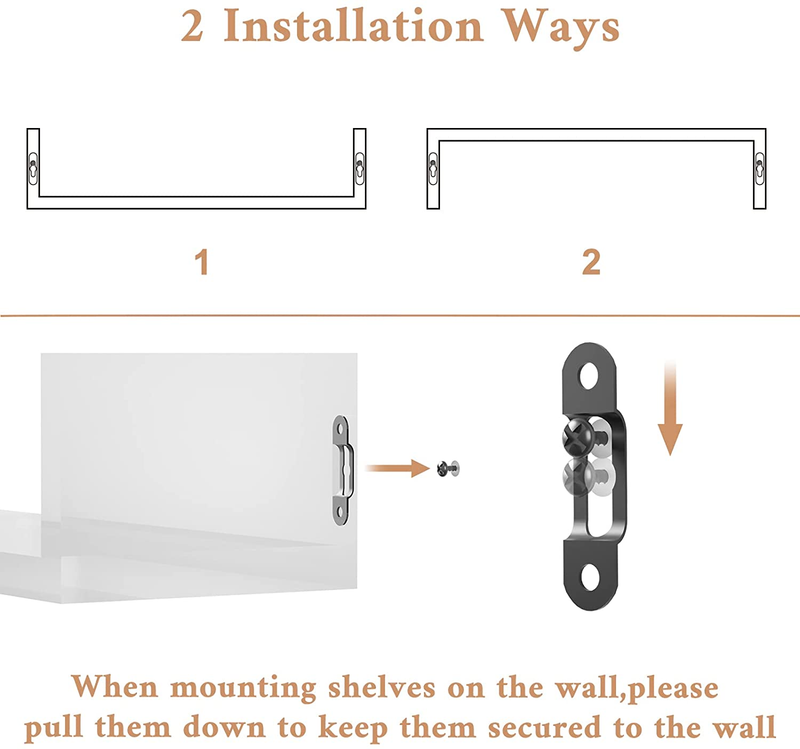 2 Installation Ways

1

2

When mounting shelves on the wall,please pull them down to keep them secured to the wall