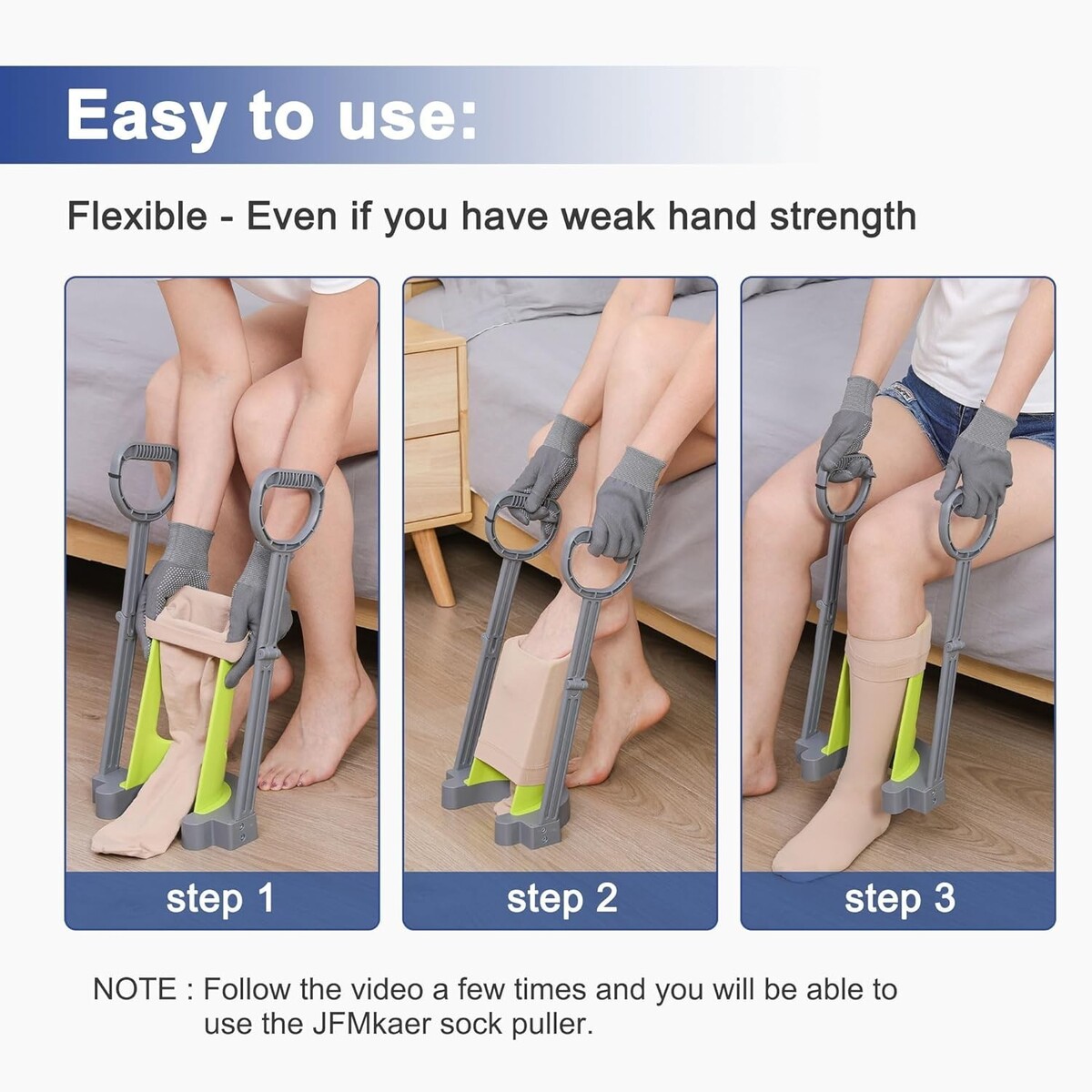 Easy to use:

Flexible - Even if you have weak hand strength

step 1

step 2

step 3

NOTE : Follow the video a few times and you will be able to use the JFMkaer sock puller.