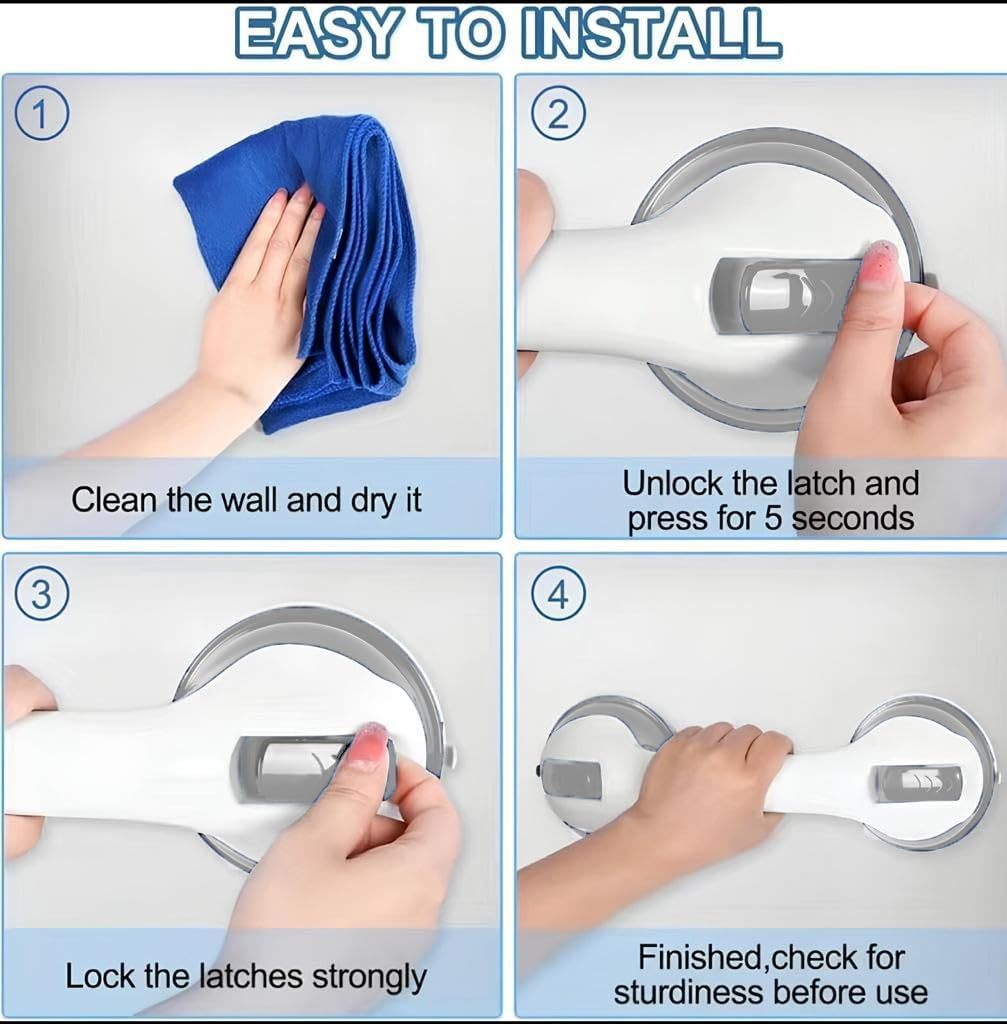 EASY TO INSTALL

1
Clean the wall and dry it

2
Unlock the latch and press for 5 seconds

3
Lock the latches strongly

4
Finished,check for sturdiness before use