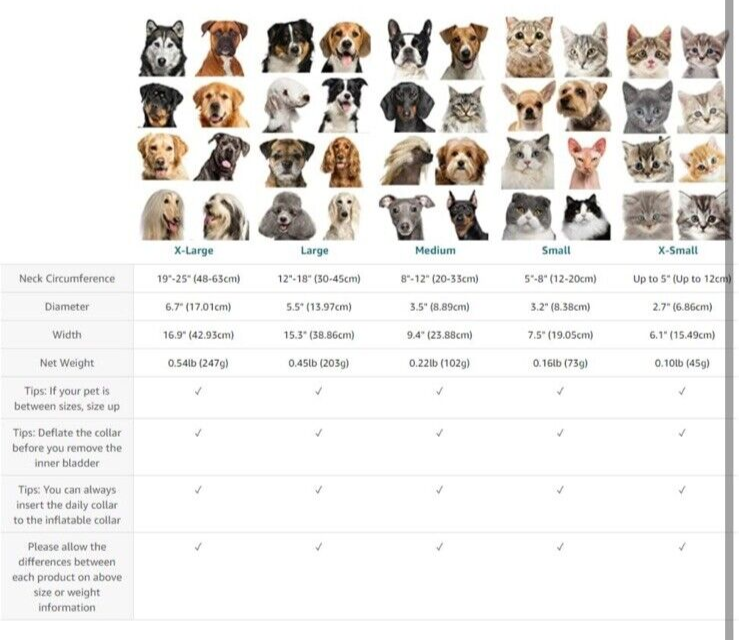 | | X-Large | Large | Medium | Small | X-Small |
|---|---|---|---|---|---|
| Neck Circumference | 19"-25" (48-63cm) | 12"-18" (30-45cm) | 8"-12" (20-33cm) | 5"-8" (12-20cm) | Up to 5" (Up to 12cm) |
| Diameter | 6.7" (17.01cm) | 5.5" (13.97cm) | 3.5" (8.89cm) | 3.2" (8.38cm) | 2.7" (6.86cm) |
| Width | 16.9" (42.93cm) | 15.3" (38.86cm) | 9.4" (23.88cm) | 7.5" (19.05cm) | 6.1" (15.49cm) |
| Net Weight | 0.54lb (247g) | 0.45lb (203g) | 0.22lb (102g) | 0.16lb (73g) | 0.10lb (45g) |
| Tips: If your pet is between sizes, size up | ✓ | ✓ | ✓ | ✓ | ✓ |
| Tips: Deflate the collar before you remove the inner bladder | ✓ | ✓ | ✓ | ✓ | ✓ |
| Tips: You can always insert the daily collar to the inflatable collar | ✓ | ✓ | ✓ | ✓ | ✓ |
| Please allow the differences between each product on above size or weight information | ✓ | ✓ | ✓ | ✓ | ✓ |