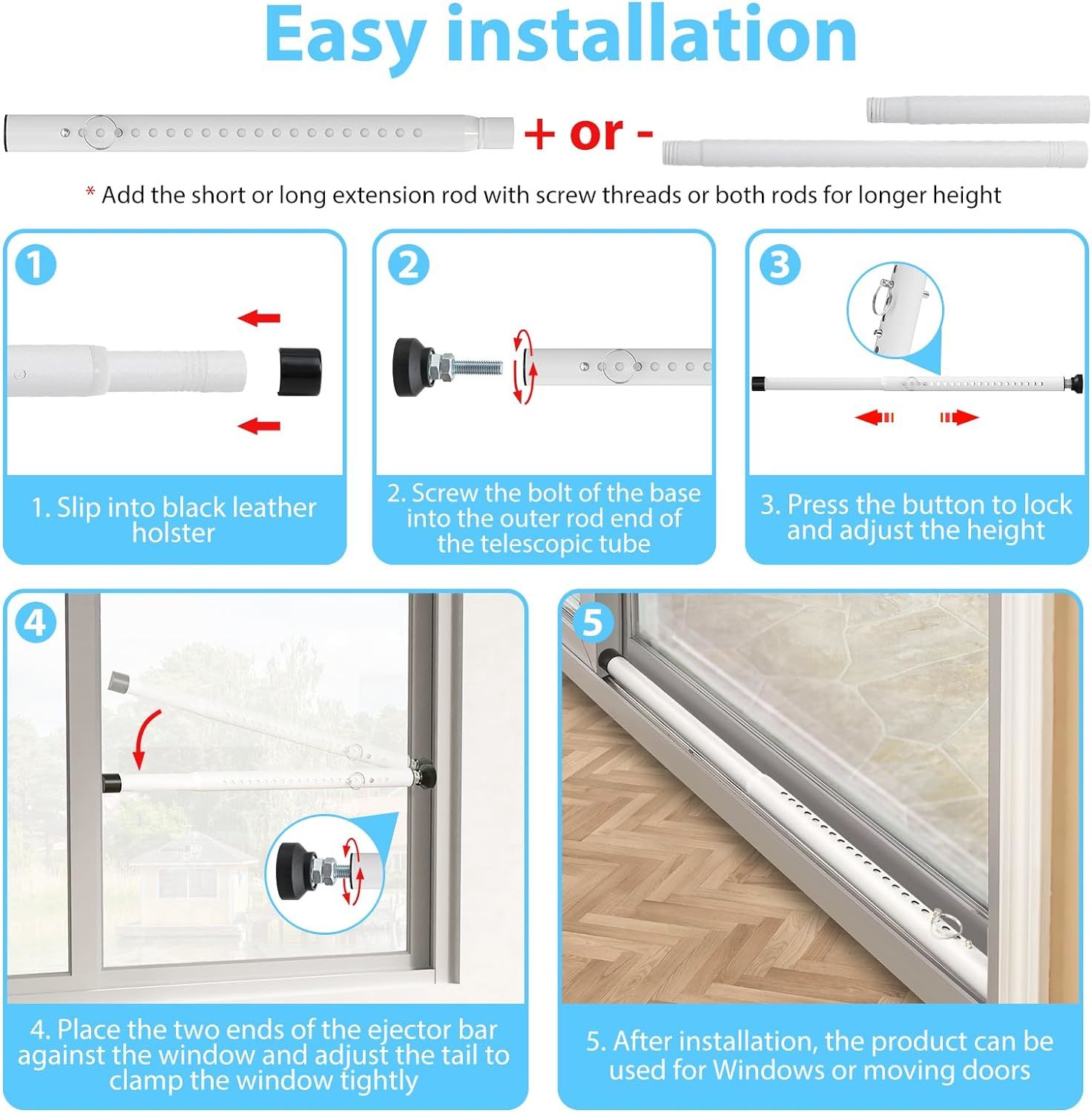 Easy installation

+ or -

* Add the short or long extension rod with screw threads or both rods for longer height

1

1. Slip into black leather holster

2

2. Screw the bolt of the base into the outer rod end of the telescopic tube

3

3. Press the button to lock and adjust the height

4

4. Place the two ends of the ejector bar against the window and adjust the tail to clamp the window tightly

5

5. After installation, the product can be used for Windows or moving doors