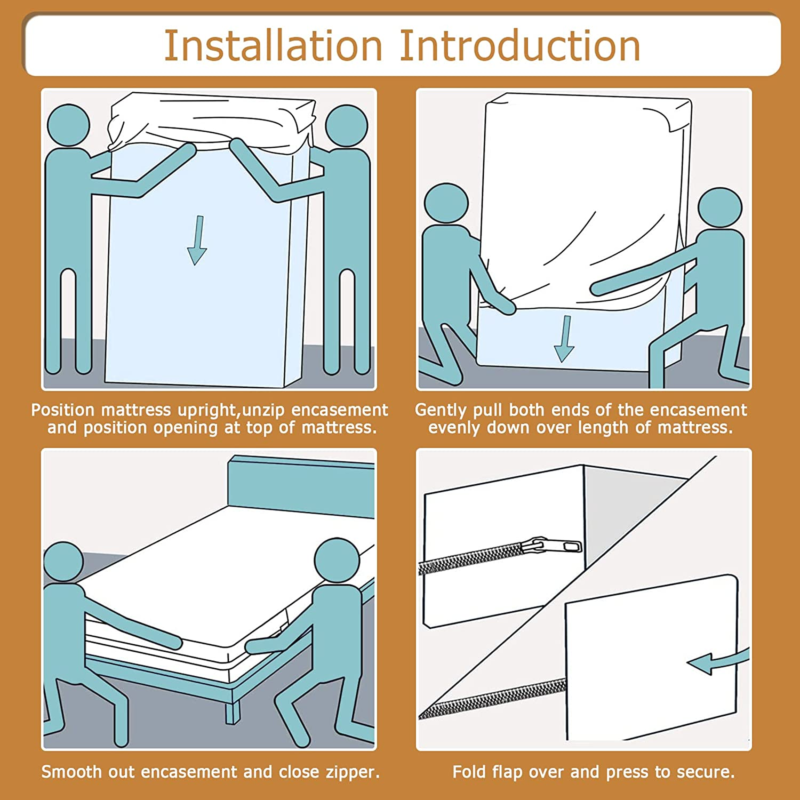 Installation Introduction

Position mattress upright,unzip encasement and position opening at top of mattress.

Gently pull both ends of the encasement evenly down over length of mattress.

Smooth out encasement and close zipper.

Fold flap over and press to secure.