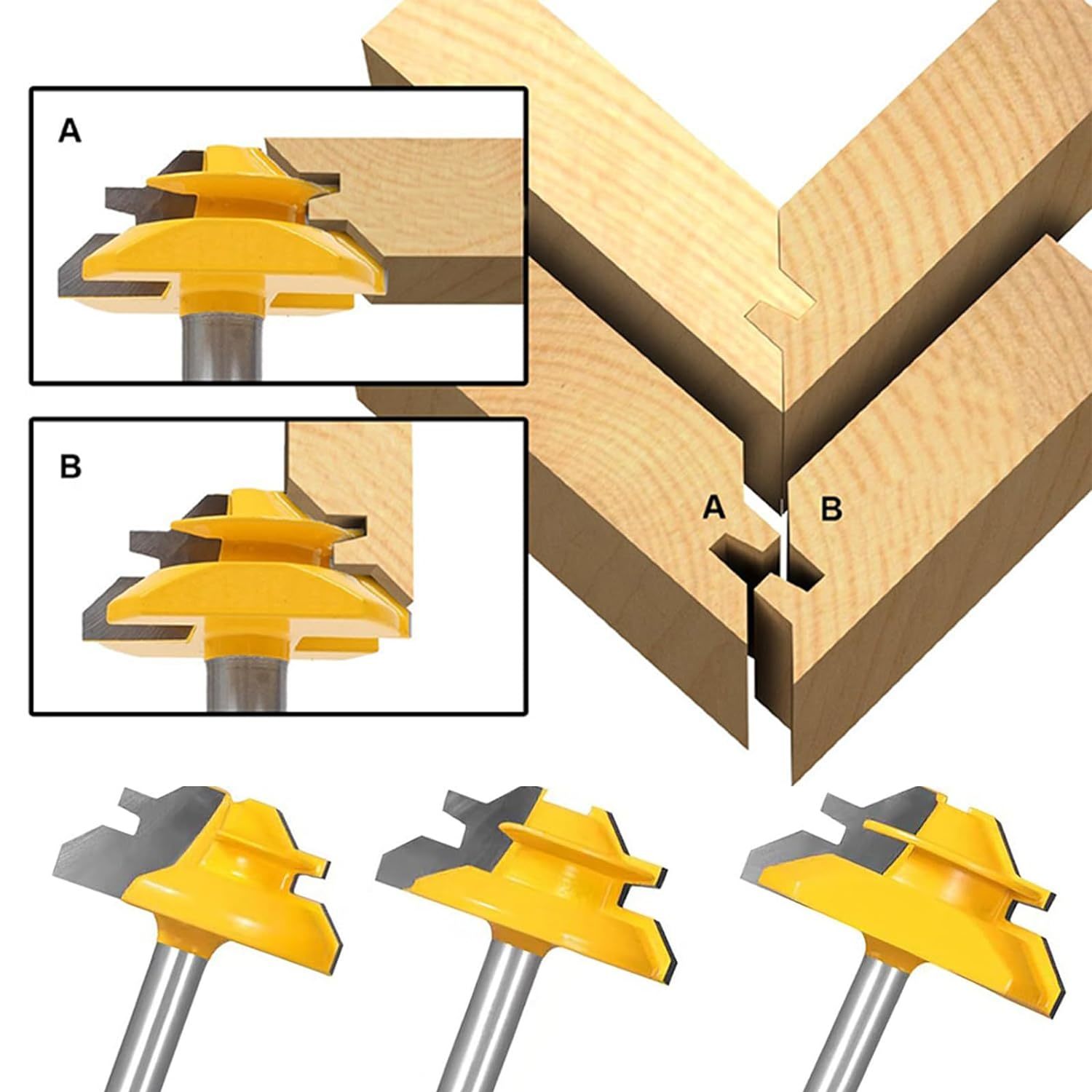 A

B

A

B