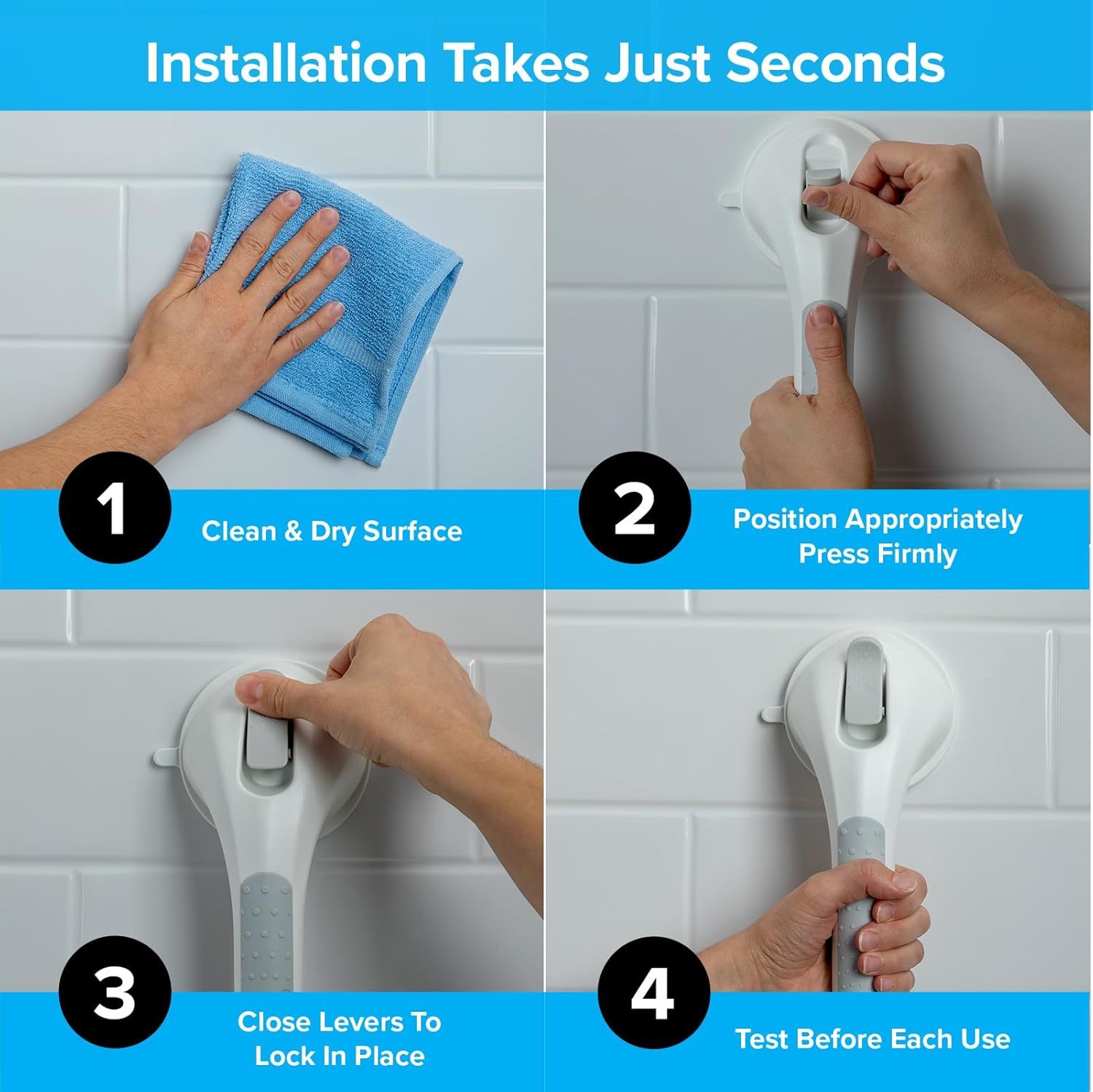 Installation Takes Just Seconds

1
Clean & Dry Surface

2
Position Appropriately
Press Firmly

3
Close Levers To
Lock In Place

4
Test Before Each Use