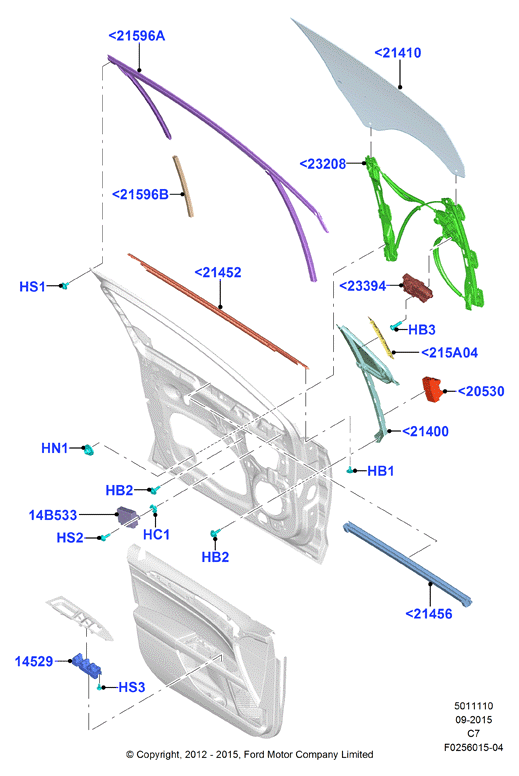 <21596A
<21410
<23208
<21596B
<21452
HS1
<23394
HB3
<215A04
<20530
<21400
HN1
HB1
HB2
14B533
HC1
HS2
HB2
<21456
14529
HS3
5011110
09-2015
C7
F0256015-04
© Copyright, 2012 - 2015, Ford Motor Company Limited