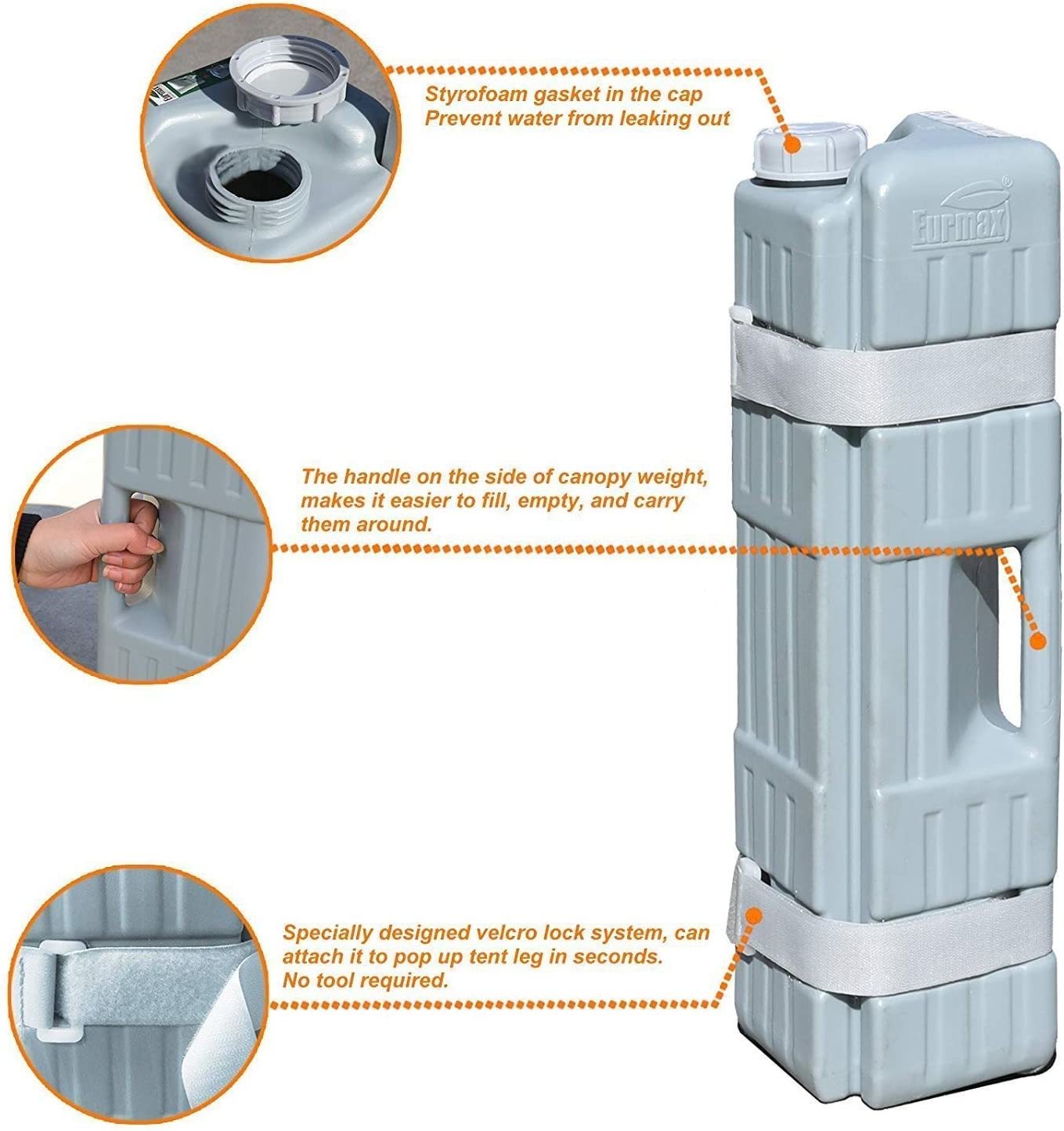 Styrofoam gasket in the cap
Prevent water from leaking out

Eurmax®

The handle on the side of canopy weight, makes it easier to fill, empty, and carry them around.

Specially designed velcro lock system, can attach it to pop up tent leg in seconds.
No tool required.