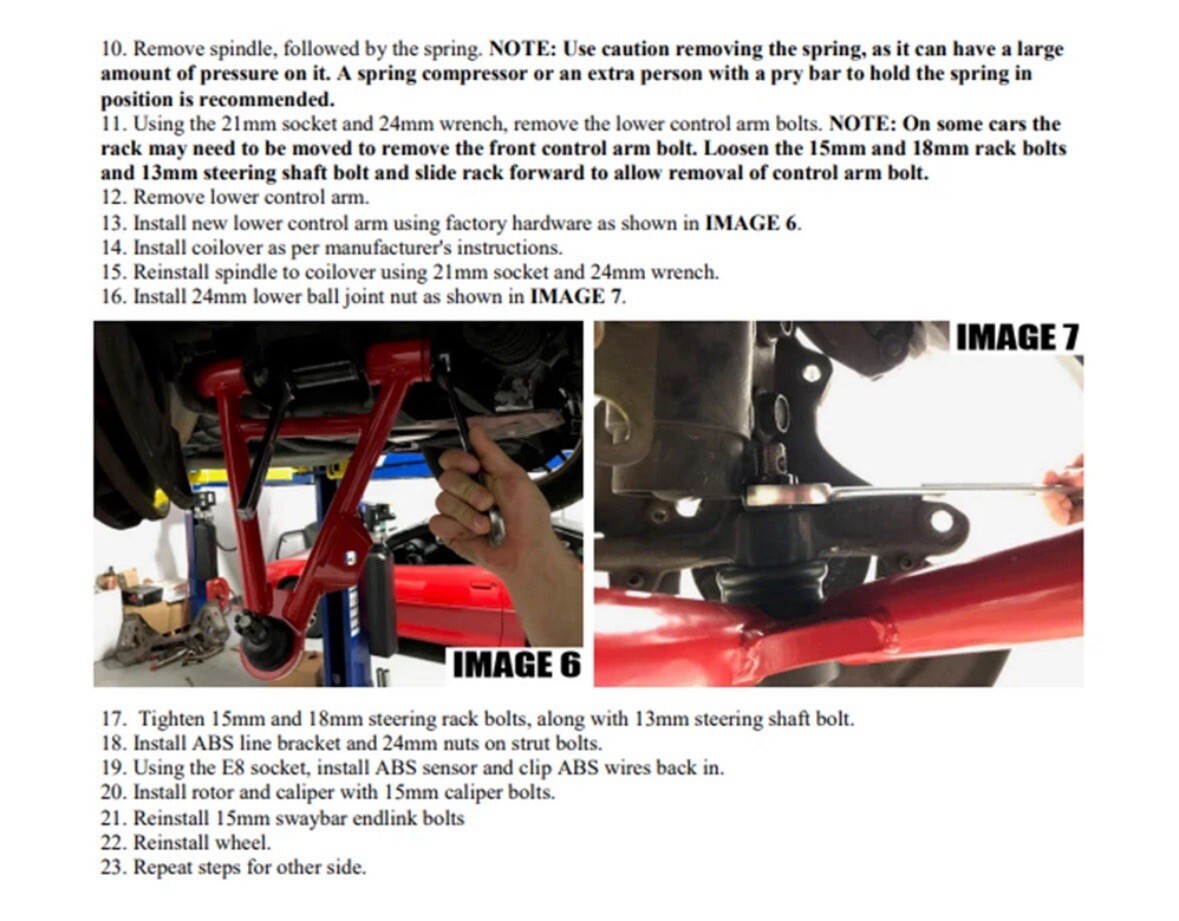 10. Remove spindle, followed by the spring. NOTE: Use caution removing the spring, as it can have a large amount of pressure on it. A spring compressor or an extra person with a pry bar to hold the spring in position is recommended.
11. Using the 21mm socket and 24mm wrench, remove the lower control arm bolts. NOTE: On some cars the rack may need to be moved to remove the front control arm bolt. Loosen the 15mm and 18mm rack bolts and 13mm steering shaft bolt and slide rack forward to allow removal of control arm bolt.
12. Remove lower control arm.
13. Install new lower control arm using factory hardware as shown in IMAGE 6.
14. Install coilover as per manufacturer's instructions.
15. Reinstall spindle to coilover using 21mm socket and 24mm wrench.
16. Install 24mm lower ball joint nut as shown in IMAGE 7.

IMAGE 6

IMAGE 7

17. Tighten 15mm and 18mm steering rack bolts, along with 13mm steering shaft bolt.
18. Install ABS line bracket and 24mm nuts on strut bolts.
19. Using the E8 socket, install ABS sensor and clip ABS wires back in.
20. Install rotor and caliper with 15mm caliper bolts.
21. Reinstall 15mm swaybar endlink bolts
22. Reinstall wheel.
23. Repeat steps for other side.