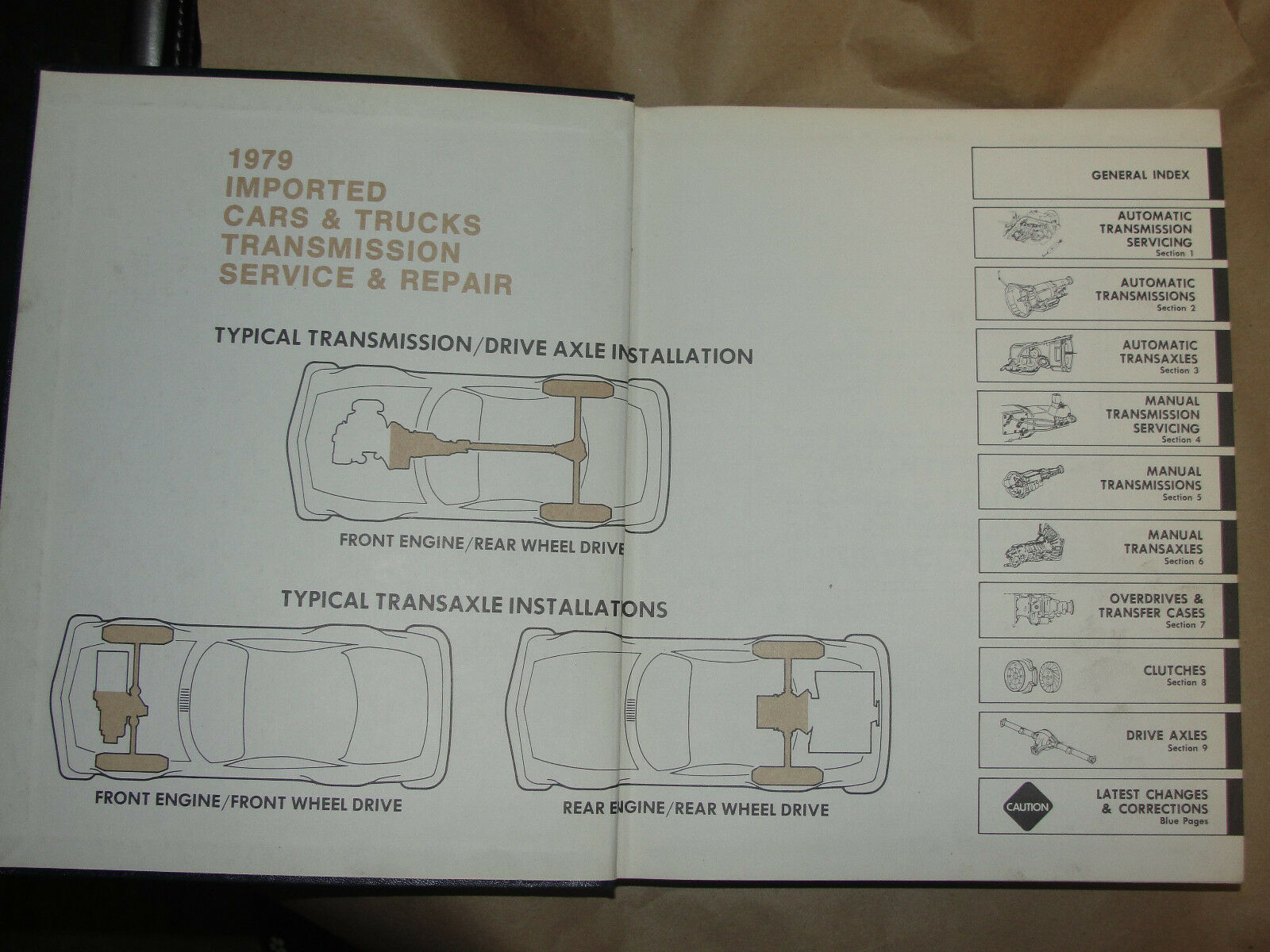 1979
IMPORTED
CARS & TRUCKS
TRANSMISSION
SERVICE & REPAIR

TYPICAL TRANSMISSION/DRIVE AXLE INSTALLATION

FRONT ENGINE/REAR WHEEL DRIVE

TYPICAL TRANSAXLE INSTALLATONS

FRONT ENGINE/FRONT WHEEL DRIVE

REAR ENGINE/REAR WHEEL DRIVE

GENERAL INDEX

AUTOMATIC TRANSMISSION SERVICING
Section 1

AUTOMATIC TRANSMISSIONS
Section 2

AUTOMATIC TRANSAXLES
Section 3

MANUAL TRANSMISSION SERVICING
Section 4

MANUAL TRANSMISSIONS
Section 5

MANUAL TRANSAXLES
Section 6

OVERDRIVES & TRANSFER CASES
Section 7

CLUTCHES
Section 8

DRIVE AXLES
Section 9

CAUTION

LATEST CHANGES & CORRECTIONS
Blue Pages