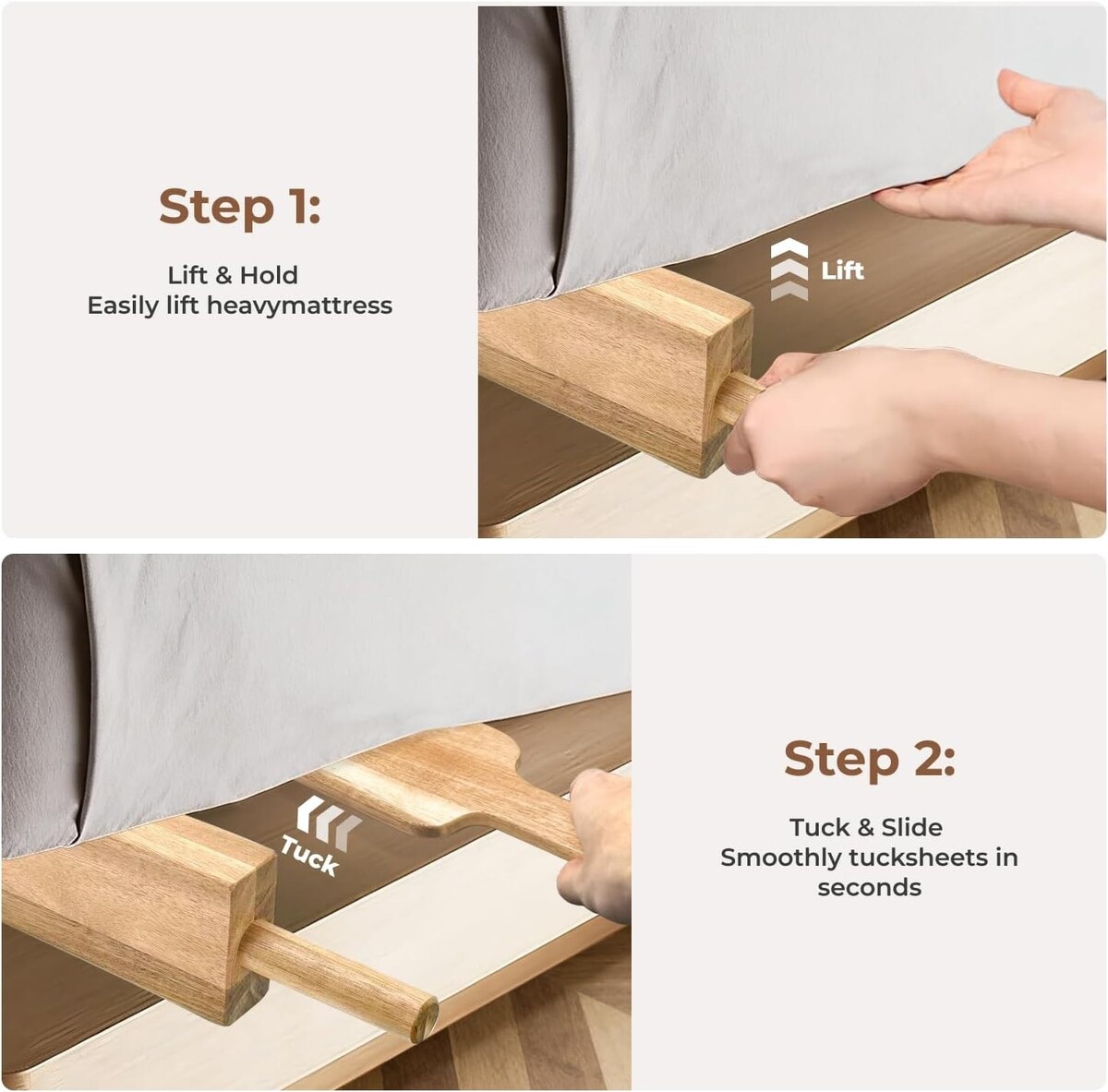 Step 1:

Lift & Hold
Easily lift heavymattress

Lift

Tuck

Step 2:

Tuck & Slide
Smoothly tucksheets in seconds