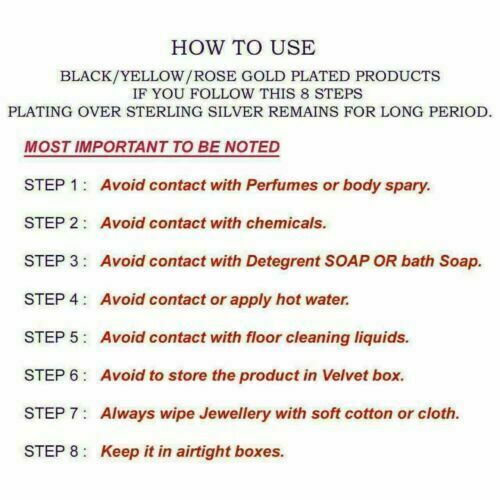 HOW TO USE

BLACK/YELLOW/ROSE GOLD PLATED PRODUCTS
IF YOU FOLLOW THIS 8 STEPS
PLATING OVER STERLING SILVER REMAINS FOR LONG PERIOD.

MOST IMPORTANT TO BE NOTED

STEP 1 : Avoid contact with Perfumes or body spary.

STEP 2 : Avoid contact with chemicals.

STEP 3 : Avoid contact with Detegrent SOAP OR bath Soap.

STEP 4 : Avoid contact or apply hot water.

STEP 5 : Avoid contact with floor cleaning liquids.

STEP 6 : Avoid to store the product in Velvet box.

STEP 7 : Always wipe Jewellery with soft cotton or cloth.

STEP 8 : Keep it in airtight boxes.