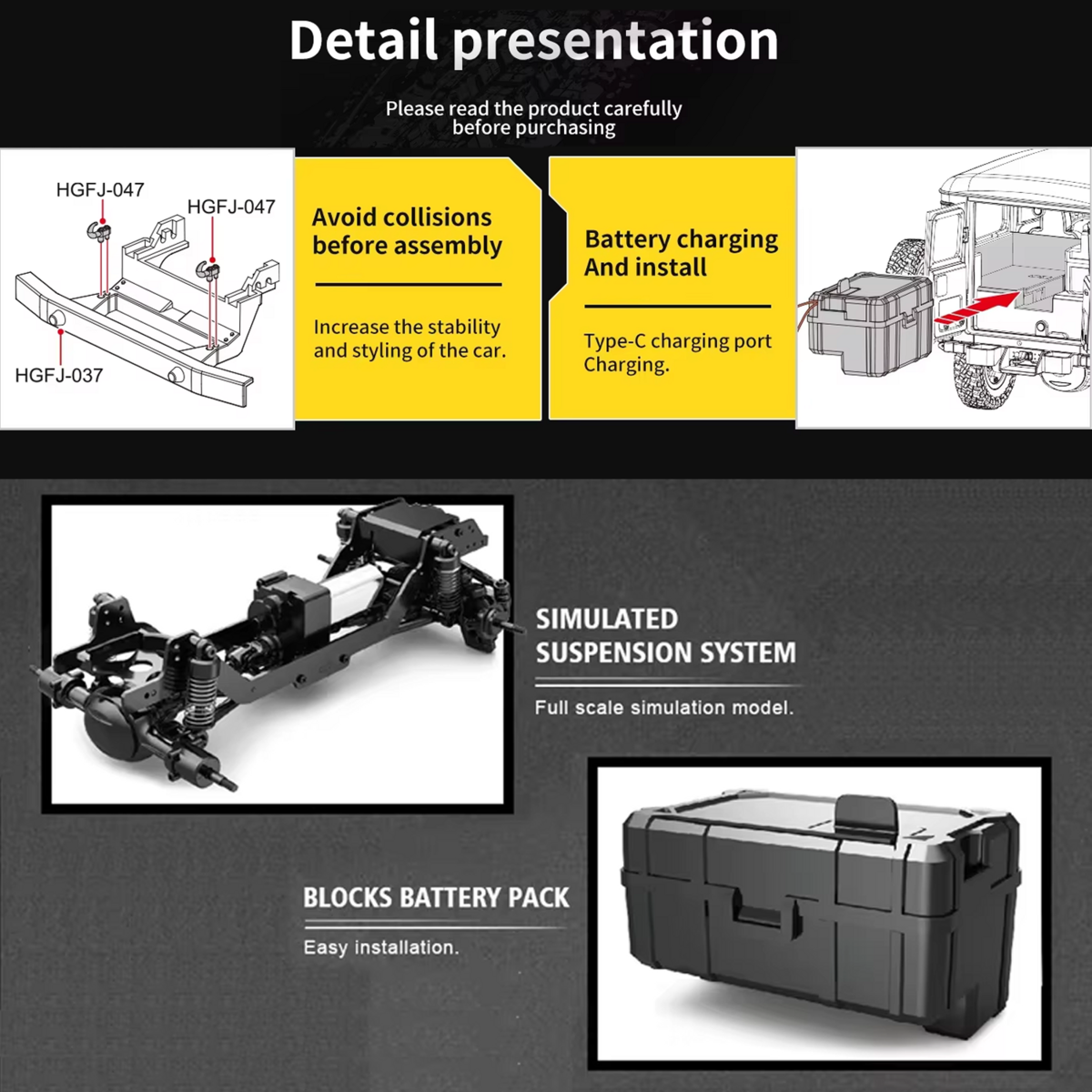 Detail presentation

Please read the product carefully before purchasing

HGFJ-047
HGFJ-047
HGFJ-037

Avoid collisions before assembly

Increase the stability and styling of the car.

Battery charging And install

Type-C charging port Charging.

SIMULATED SUSPENSION SYSTEM

Full scale simulation model.

BLOCKS BATTERY PACK

Easy installation.