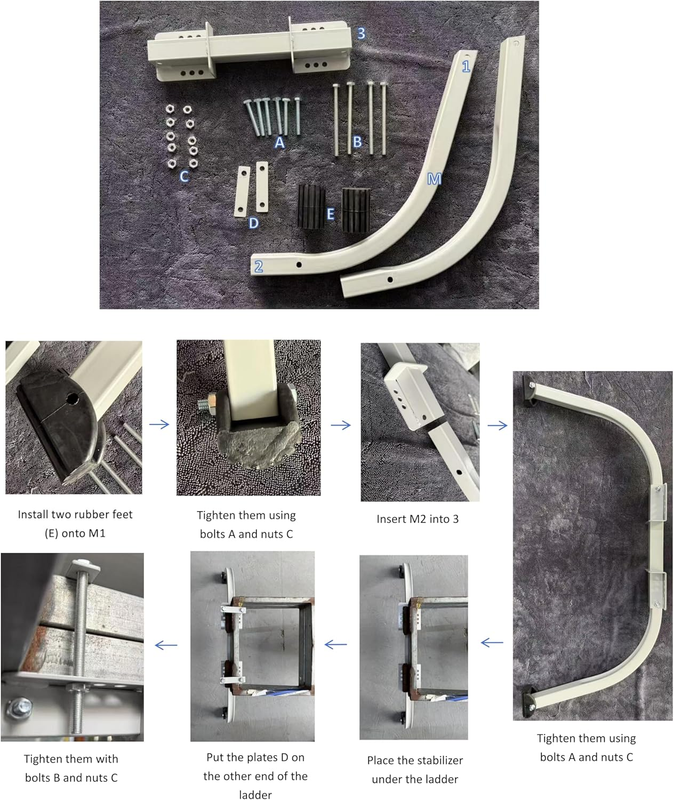 3

1

A

B

C

M

D

E

2

Install two rubber feet (E) onto M1

Tighten them using bolts A and nuts C

Insert M2 into 3

Tighten them using bolts A and nuts C

Place the stabilizer under the ladder

Put the plates D on the other end of the ladder

Tighten them with bolts B and nuts C